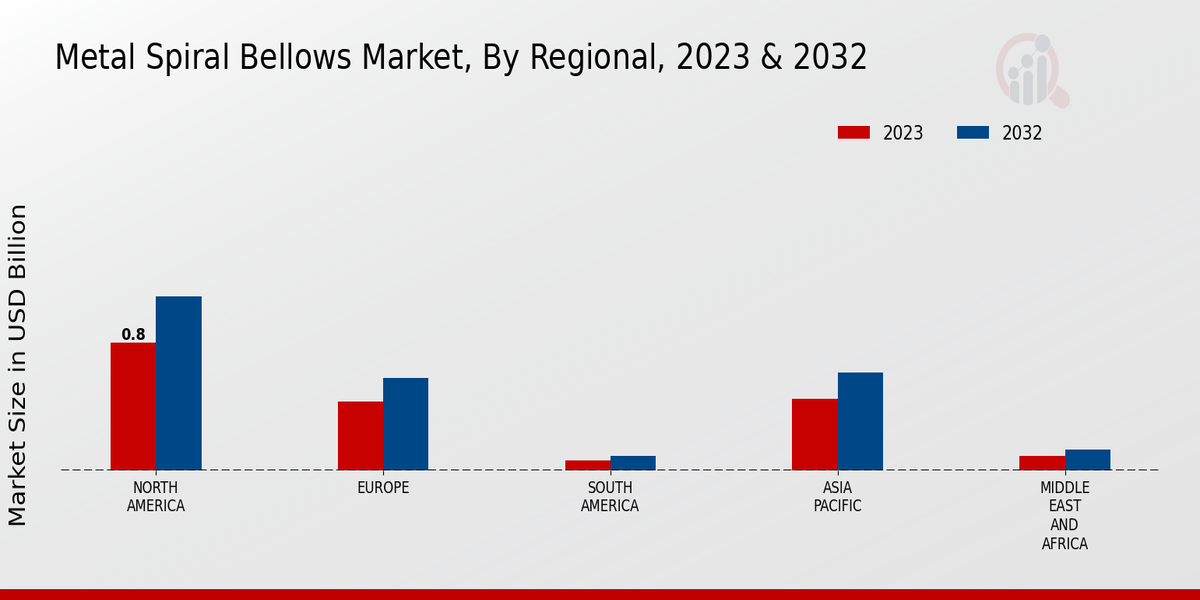 Metal Spiral Bellows Market, By Regional, 2023 & 2032

2023 2032

Market Size in USD Billion

0.8

NORTH AMERICA

EUROPE

SOUTH AMERICA

ASIA PACIFIC

MIDDLE EAST AND AFRICA