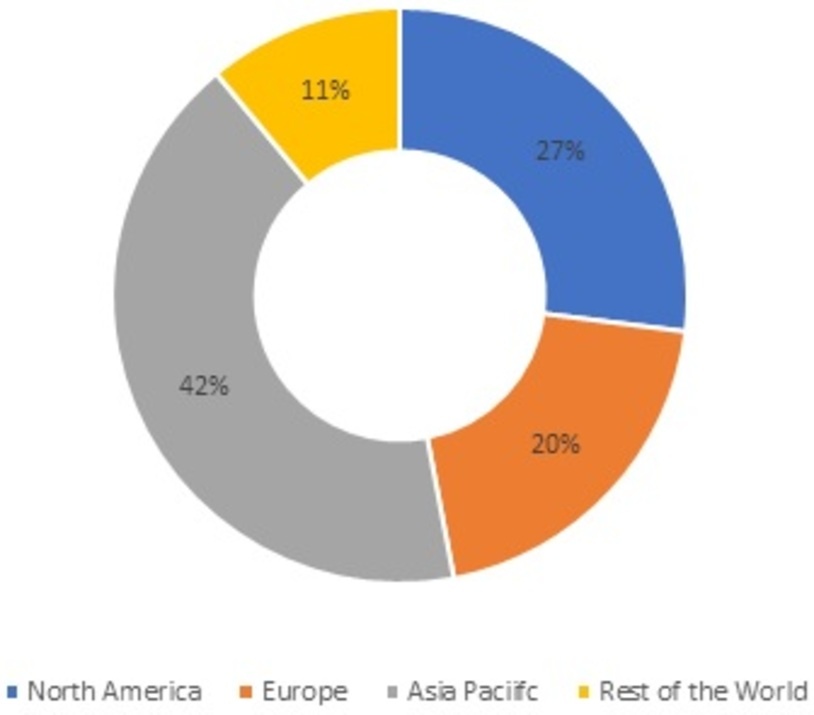 11%

27%

42%

20%

North America Europe Asia Paciifc Rest of the World