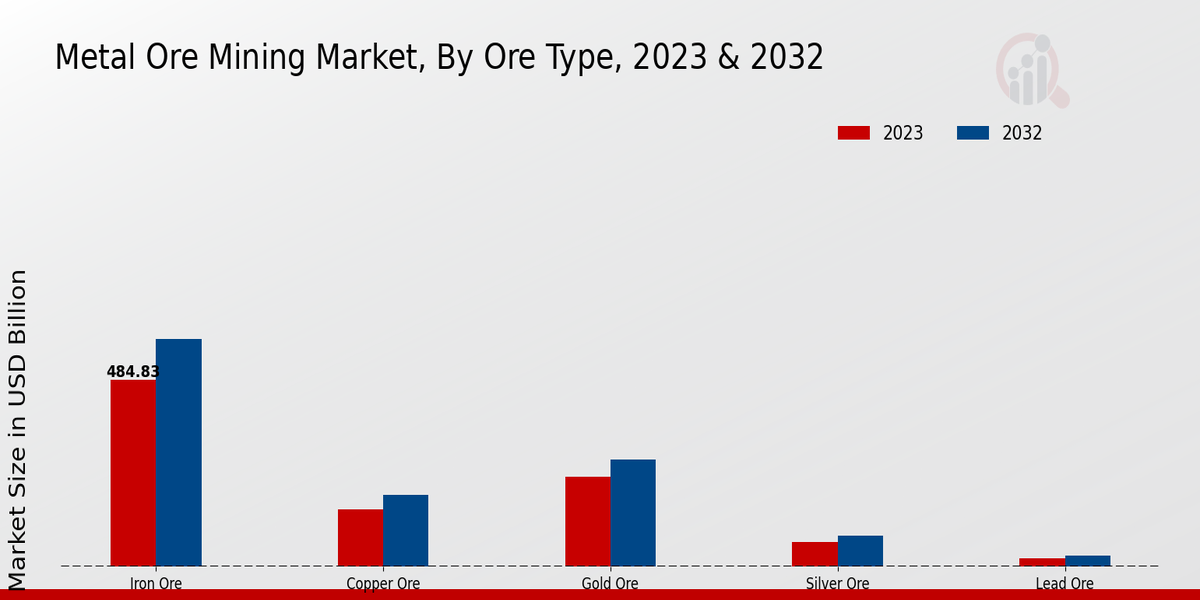 Metal Ore Mining Market, By Ore Type, 2023 & 2032

2023
2032

Market Size in USD Billion

484.83

Iron Ore
Copper Ore
Gold Ore
Silver Ore
Lead Ore