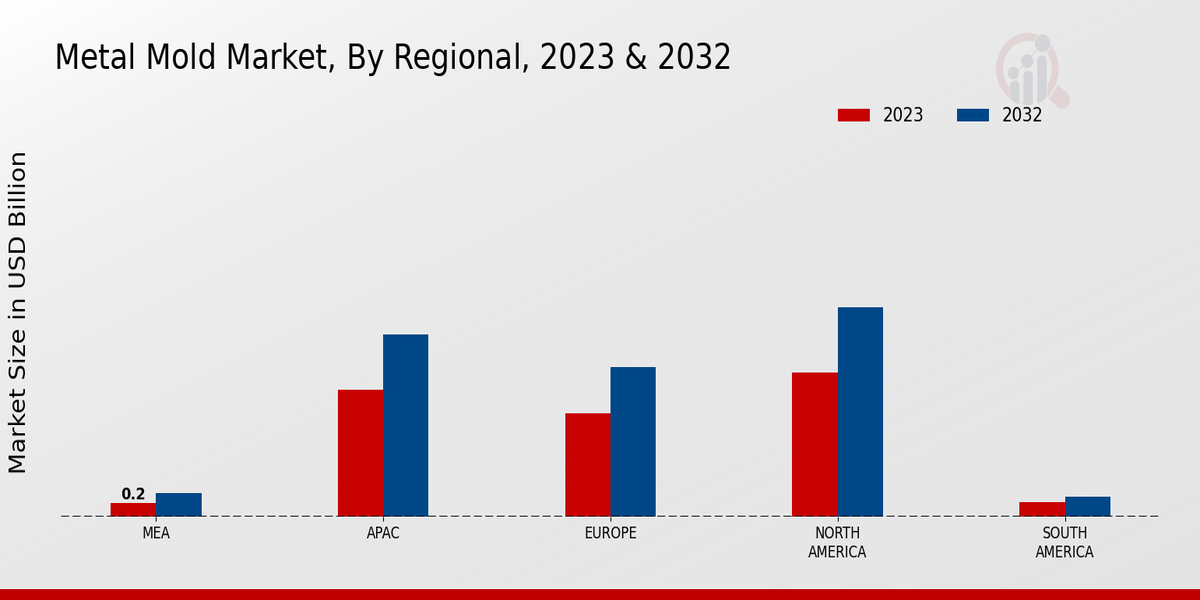 Metal Mold Market, By Regional, 2023 & 2032

2023
2032

Market Size in USD Billion

0.2

MEA
APAC
EUROPE
NORTH AMERICA
SOUTH AMERICA