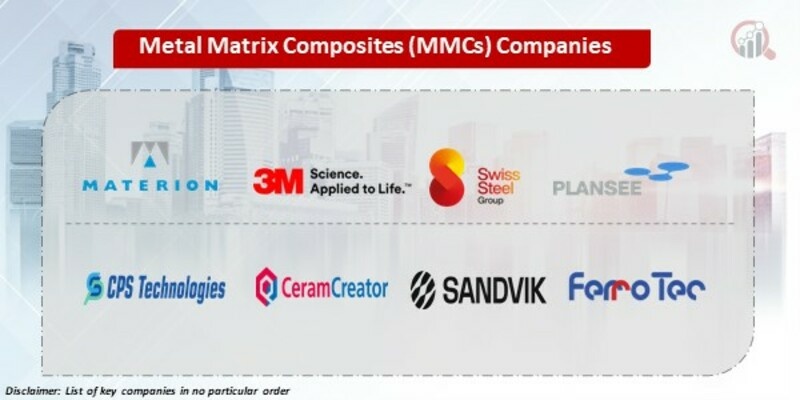 Metal Matrix Composites (MMCs) Companies

MATERION

3M Science. Applied to Life.™

Swiss Steel Group

PLANSEE

CPS Technologies

CeramCreator

SANDVIK

FerroTec

Disclaimer: List of key companies in no particular order