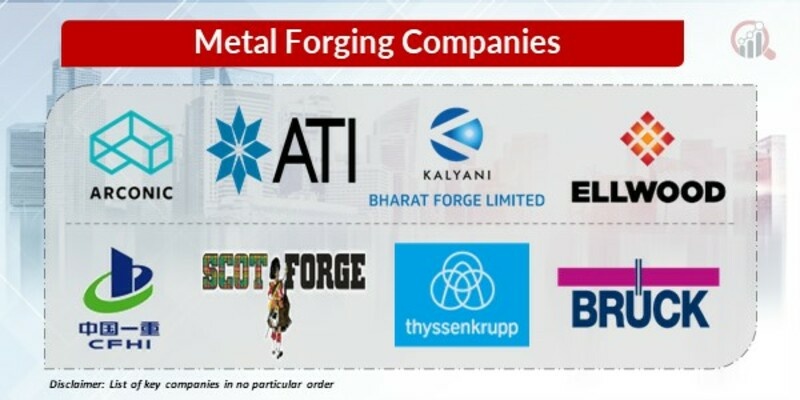 Metal Forging Companies

ARCONIC

ATI

KALYANI
BHARAT FORGE LIMITED

ELLWOOD

中国一重
CFHI

SCOT FORGE

thyssenkrupp

BRÜCK

Disclaimer: List of key companies in no particular order