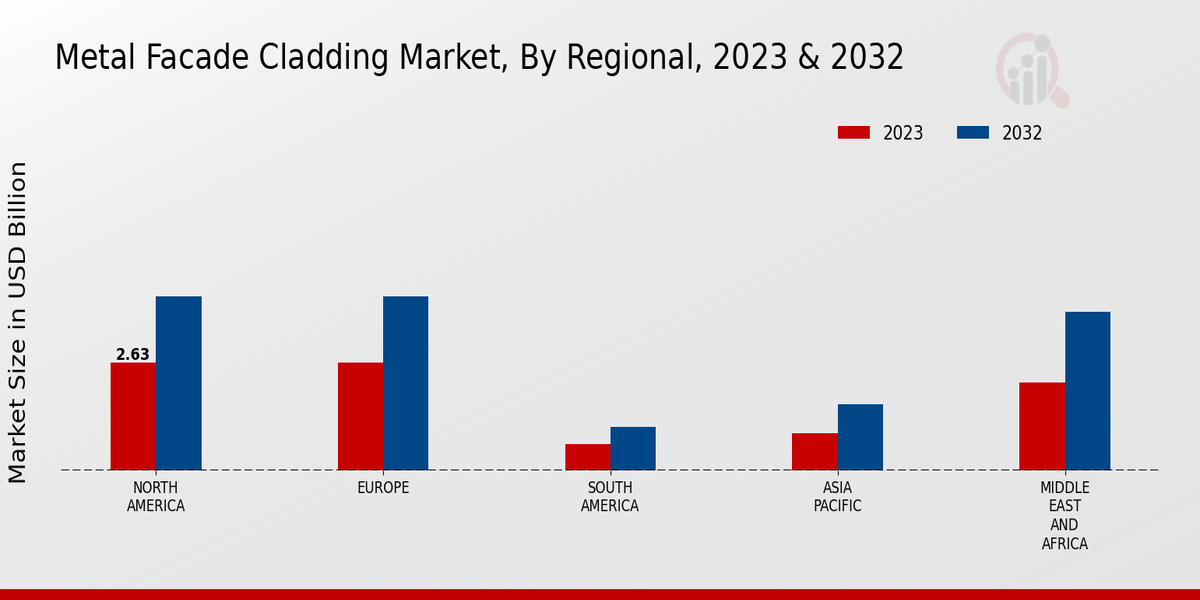 Metal Facade Cladding Market, By Regional, 2023 & 2032

2023 2032

Market Size in USD Billion

2.63

NORTH AMERICA

EUROPE

SOUTH AMERICA

ASIA PACIFIC

MIDDLE EAST AND AFRICA