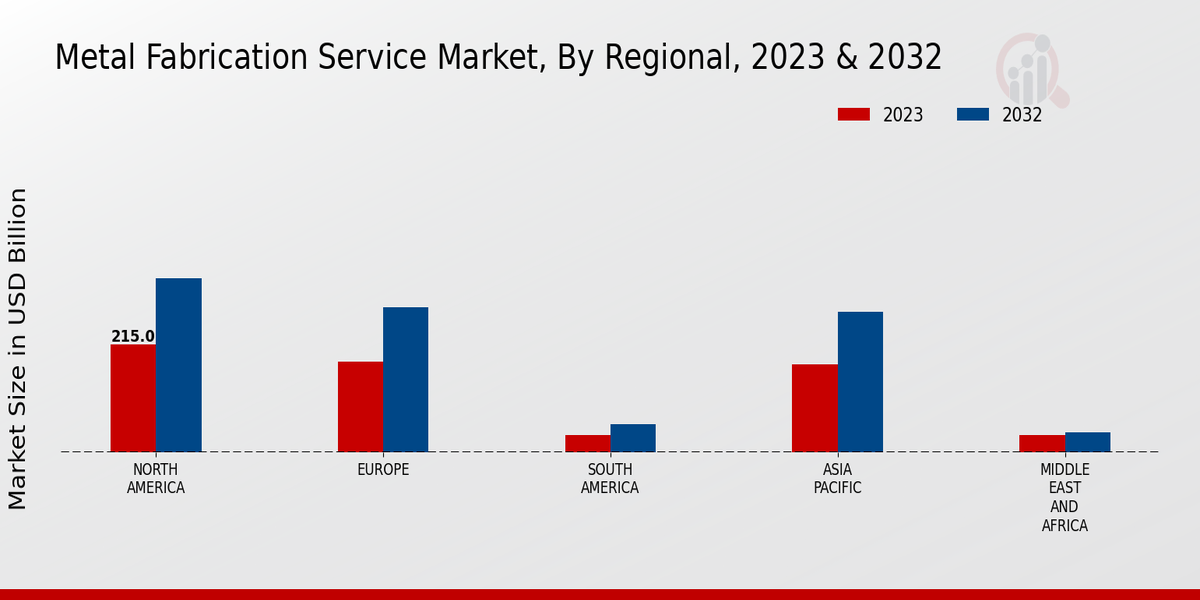 Metal Fabrication Service Market, By Regional, 2023 & 2032

2023
2032

Market Size in USD Billion

215.0

NORTH AMERICA
EUROPE
SOUTH AMERICA
ASIA PACIFIC
MIDDLE EAST AND AFRICA