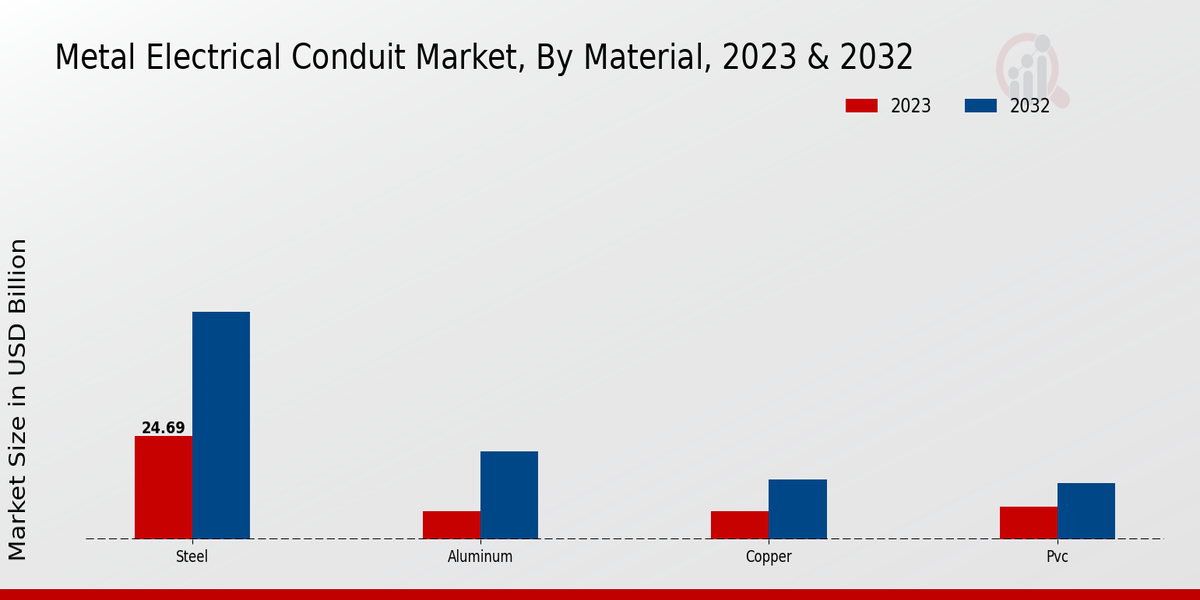 Metal Electrical Conduit Market, By Material, 2023 & 2032

2023
2032

Market Size in USD Billion

24.69

Steel
Aluminum
Copper
Pvc