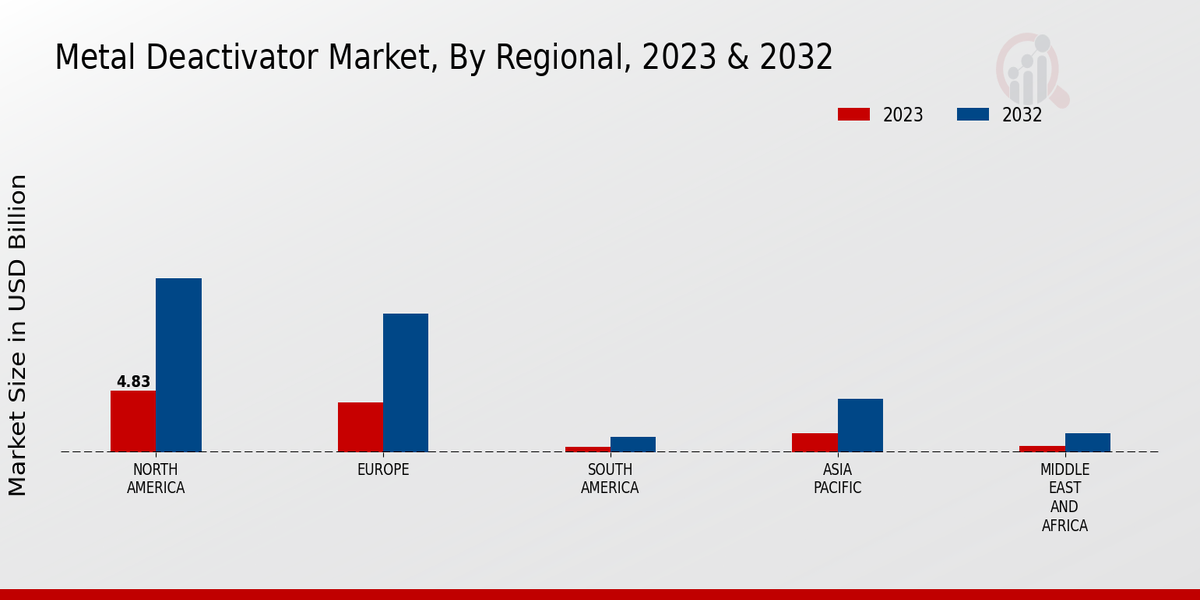 Metal Deactivator Market, By Regional, 2023 & 2032

2023
2032

Market Size in USD Billion

4.83

NORTH AMERICA
EUROPE
SOUTH AMERICA
ASIA PACIFIC
MIDDLE EAST AND AFRICA