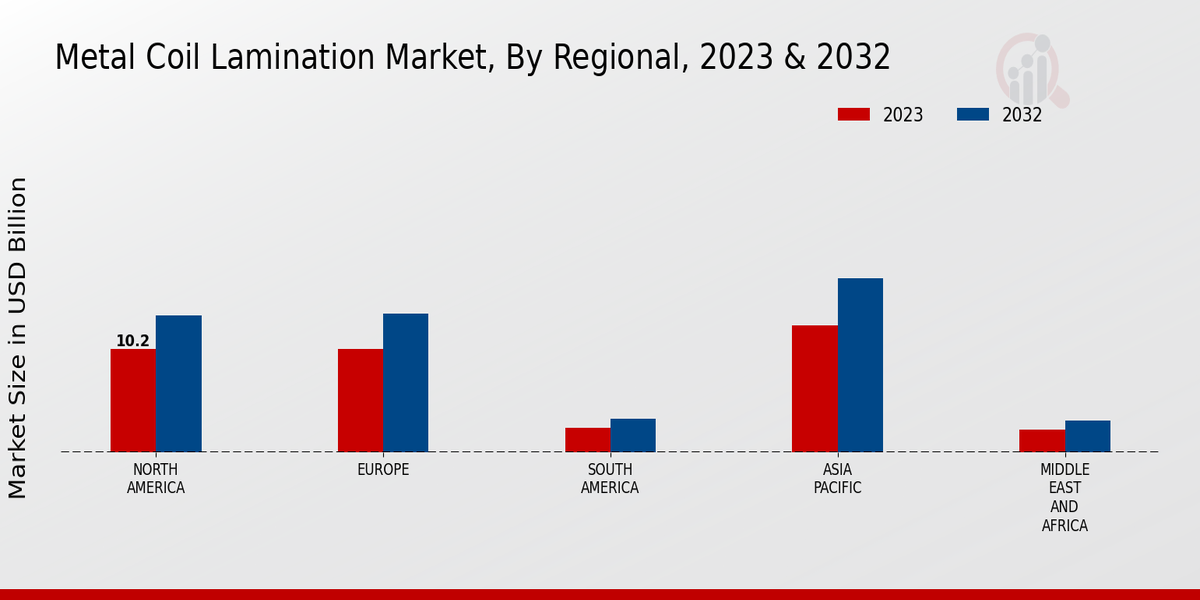 Metal Coil Lamination Market, By Regional, 2023 & 2032

2023
2032

Market Size in USD Billion

10.2

NORTH AMERICA
EUROPE
SOUTH AMERICA
ASIA PACIFIC
MIDDLE EAST AND AFRICA