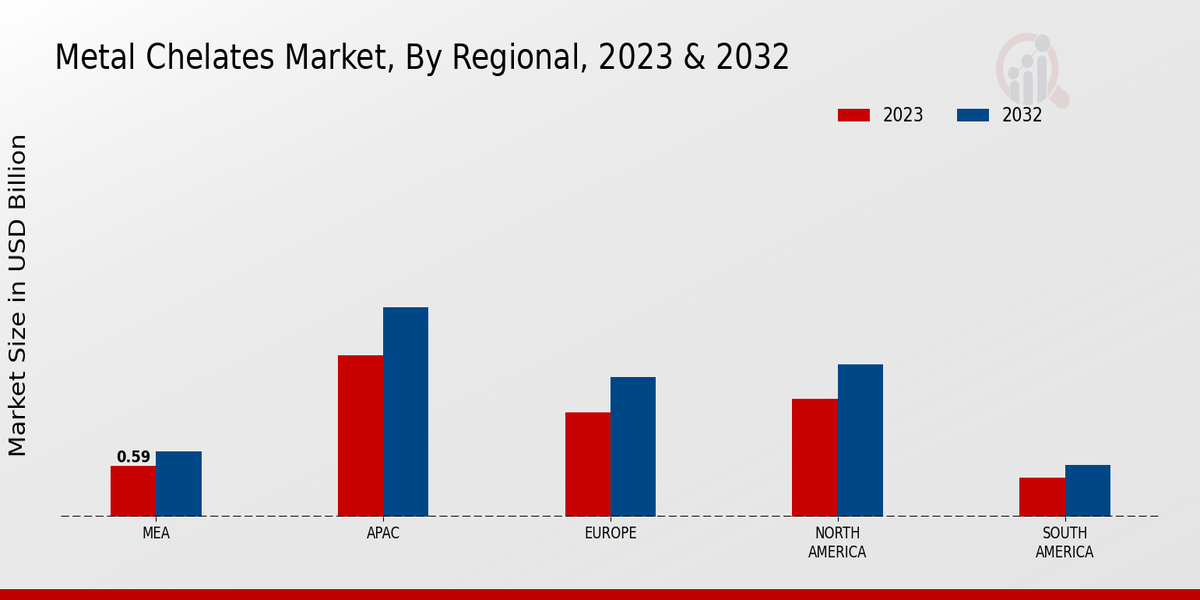 Metal Chelates Market, By Regional, 2023 & 2032

2023
2032

Market Size in USD Billion

0.59

MEA
APAC
EUROPE
NORTH AMERICA
SOUTH AMERICA