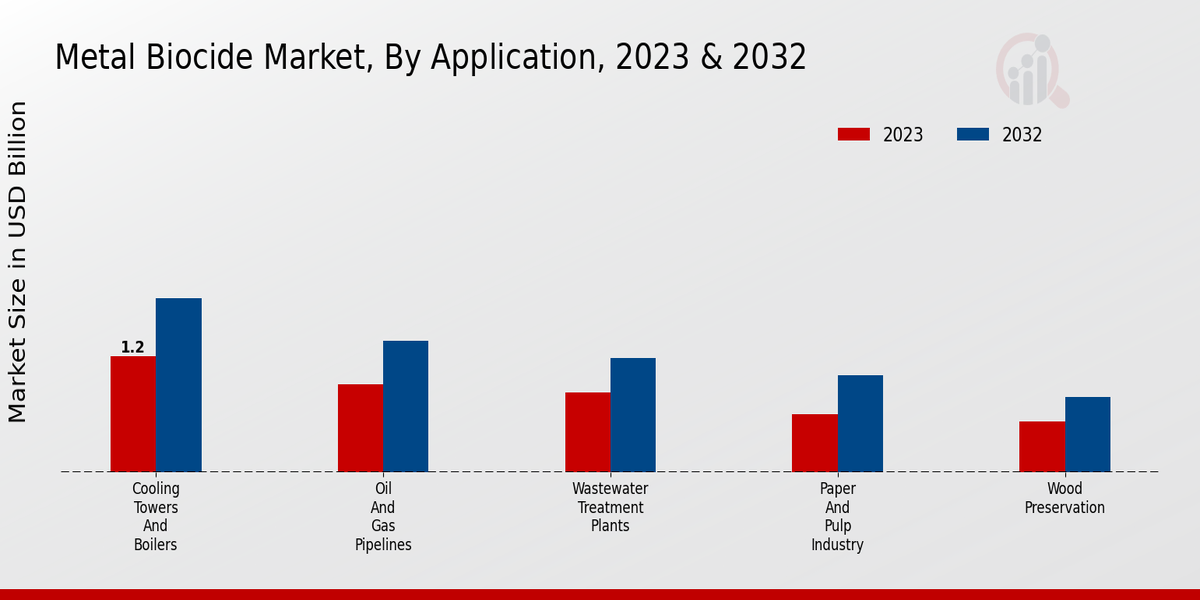 Metal Biocide Market, By Application, 2023 & 2032

2023
2032

Market Size in USD Billion

1.2

Cooling Towers And Boilers

Oil And Gas Pipelines

Wastewater Treatment Plants

Paper And Pulp Industry

Wood Preservation