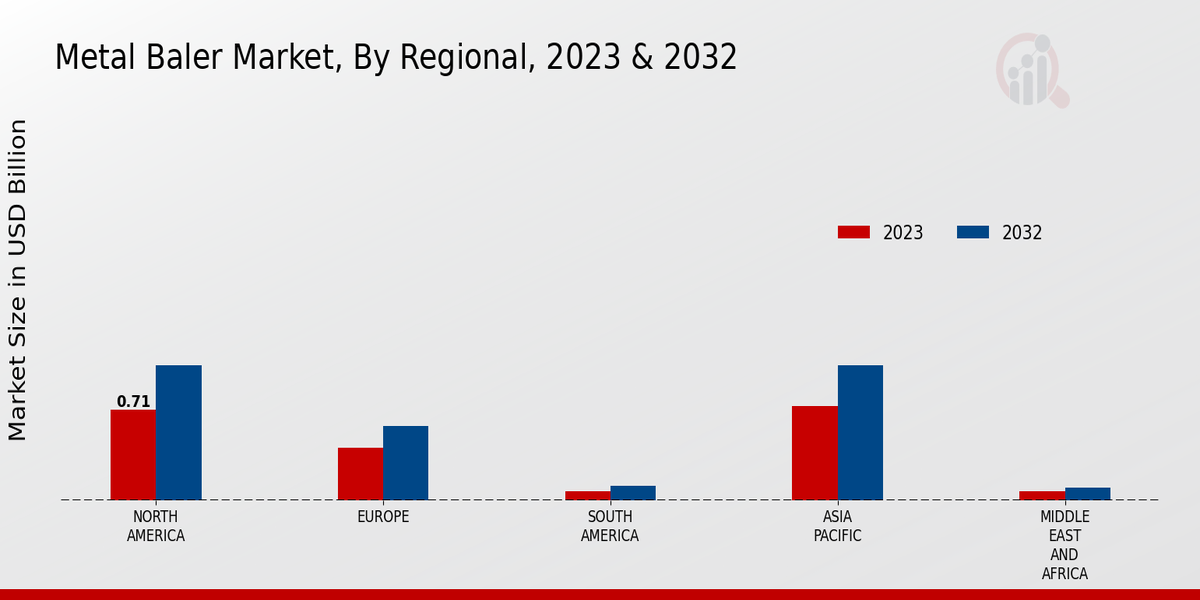 Metal Baler Market, By Regional, 2023 & 2032

Market Size in USD Billion

2023
2032

0.71

NORTH AMERICA
EUROPE
SOUTH AMERICA
ASIA PACIFIC
MIDDLE EAST AND AFRICA