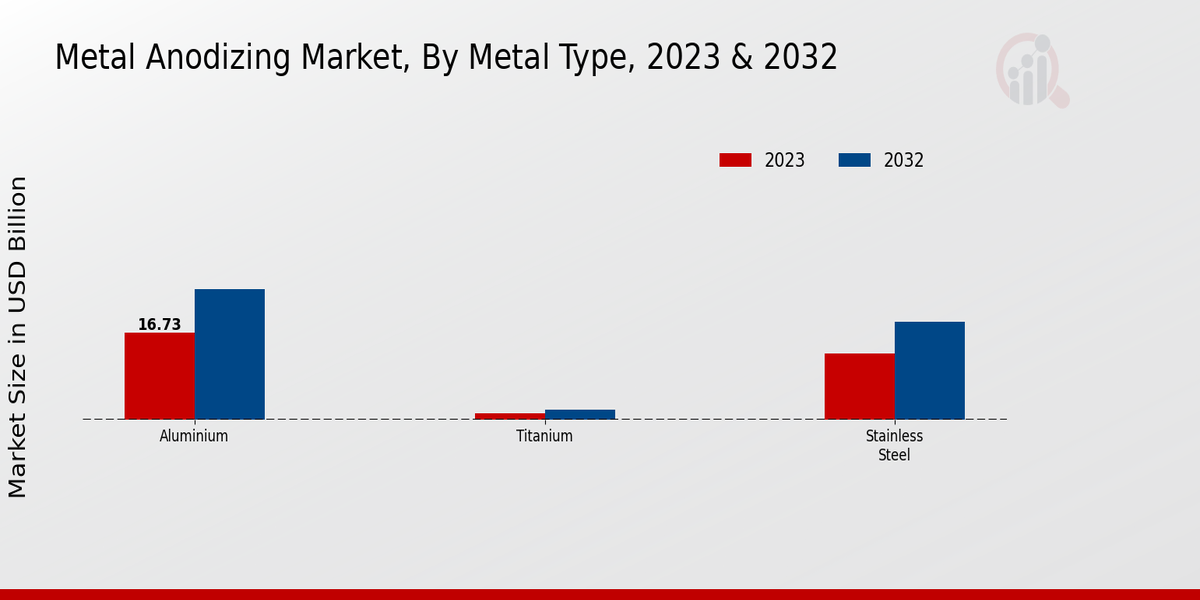 Metal Anodizing Market, By Metal Type, 2023 & 2032

2023
2032

Market Size in USD Billion

16.73

Aluminium
Titanium
Stainless Steel