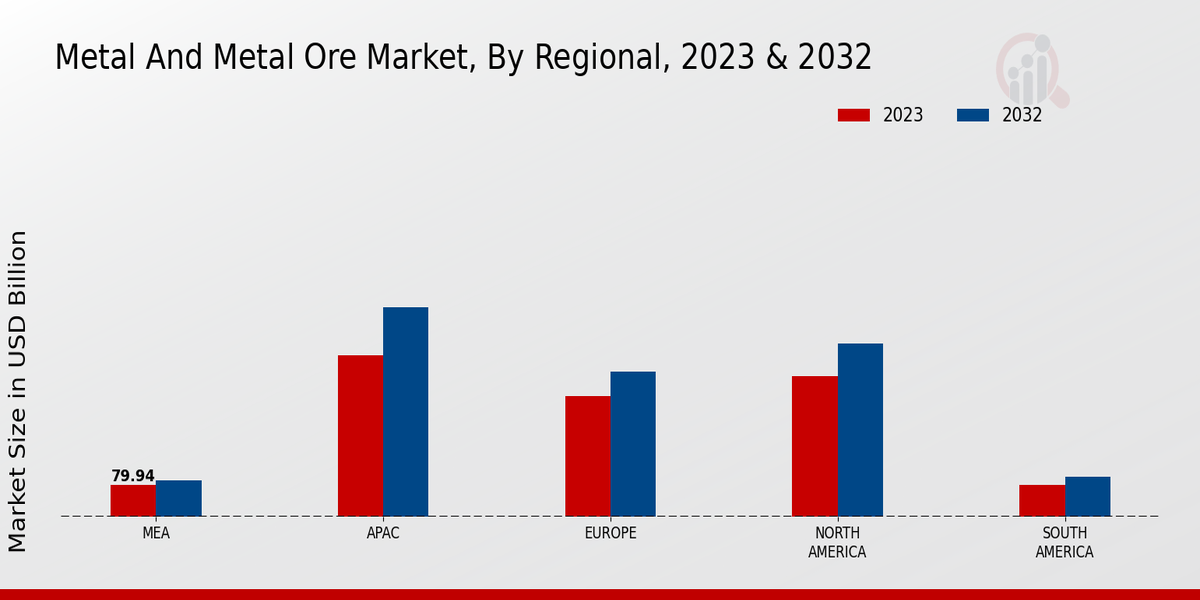 Metal And Metal Ore Market, By Regional, 2023 & 2032

2023
2032

Market Size in USD Billion

79.94

MEA
APAC
EUROPE
NORTH AMERICA
SOUTH AMERICA