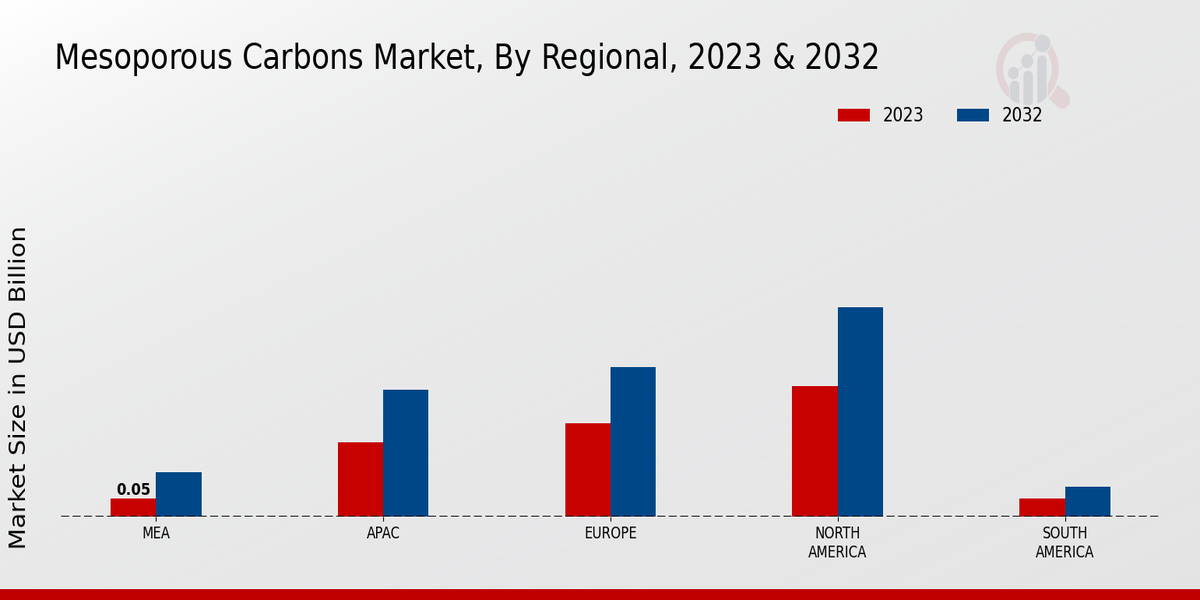 Mesoporous Carbons Market, By Regional, 2023 & 2032

2023
2032

Market Size in USD Billion

0.05

MEA
APAC
EUROPE
NORTH AMERICA
SOUTH AMERICA