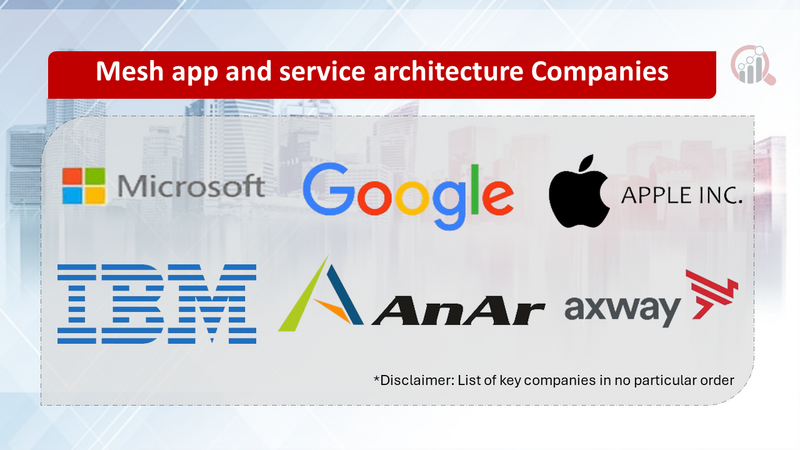 Mesh app and service architecture Companies

Microsoft

Google

APPLE INC.

IBM

AnAr

axway

*Disclaimer: List of key companies in no particular order