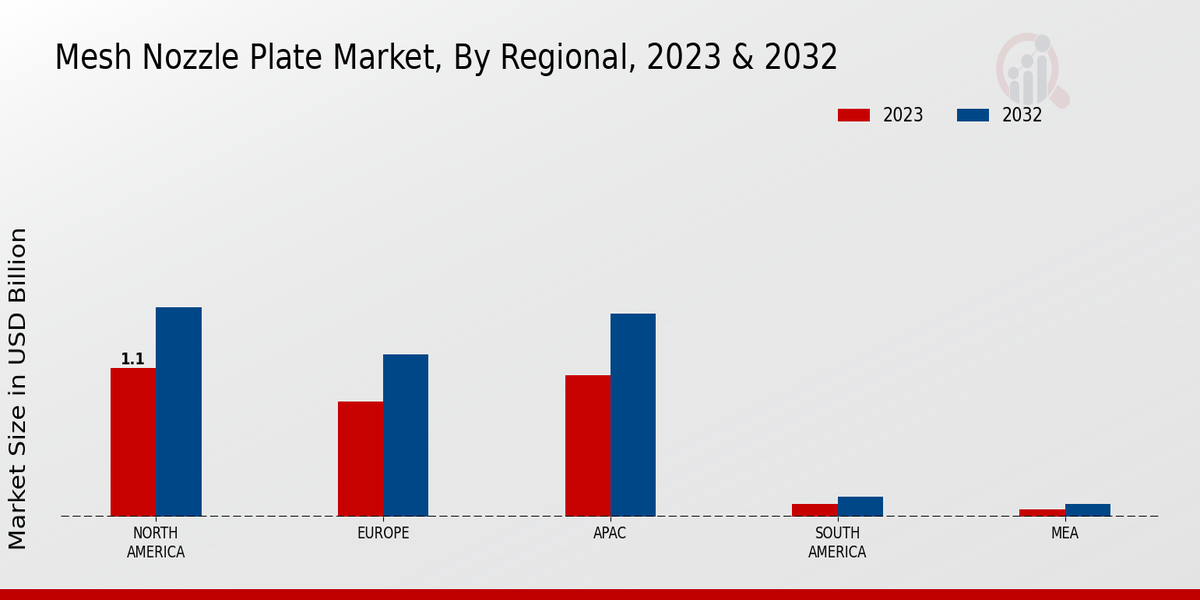 Mesh Nozzle Plate Market, By Regional, 2023 & 2032

2023
2032

Market Size in USD Billion

1.1

NORTH AMERICA
EUROPE
APAC
SOUTH AMERICA
MEA