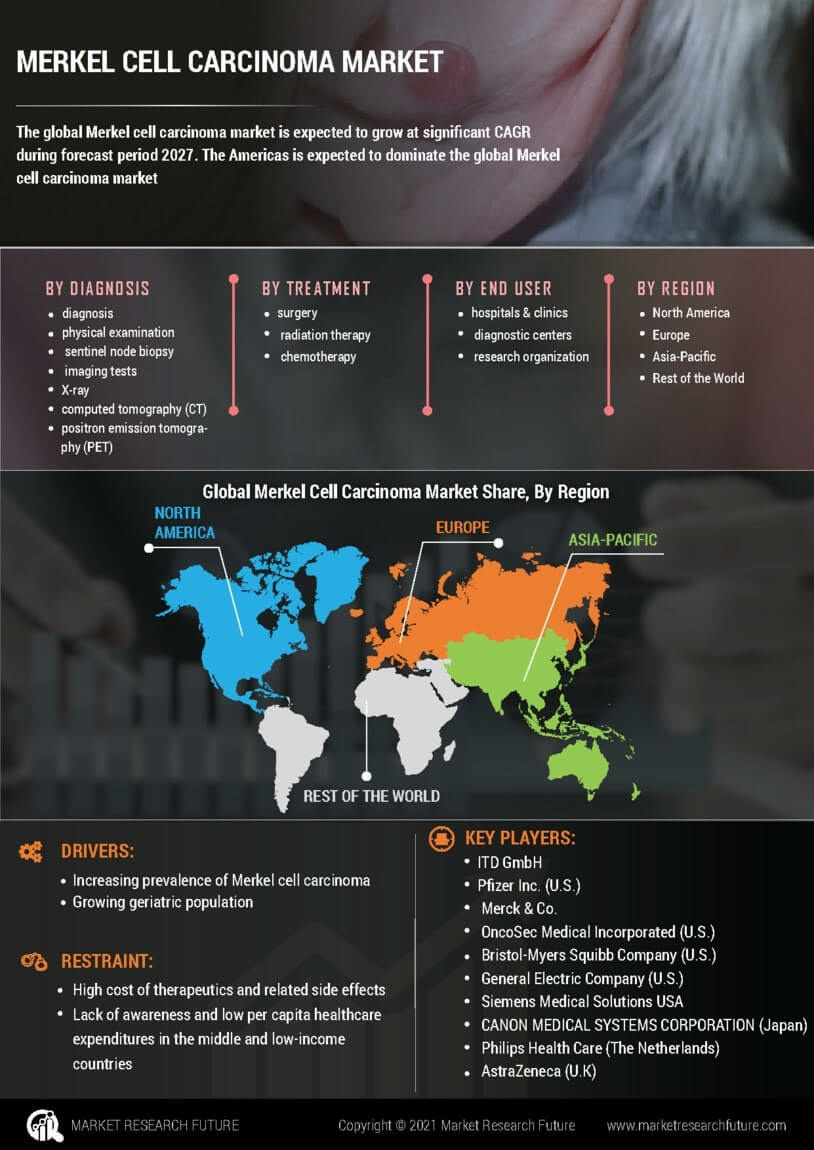 MERKEL CELL CARCINOMA MARKET

The global Merkel cell carcinoma market is expected to grow at significant CAGR during forecast period 2027. The Americas is expected to dominate the global Merkel cell carcinoma market

BY DIAGNOSIS
- diagnosis
- physical examination
- sentinel node biopsy
- imaging tests
- X-ray
- computed tomography (CT)
- positron emission tomography (PET)

BY TREATMENT
- surgery
- radiation therapy
- chemotherapy

BY END USER
- hospitals & clinics
- diagnostic centers
- research organization

BY REGION
- North America
- Europe
- Asia-Pacific
- Rest of the World

Global Merkel Cell Carcinoma Market Share, By Region

NORTH AMERICA
EUROPE
ASIA-PACIFIC
REST OF THE WORLD

DRIVERS:
- Increasing prevalence of Merkel cell carcinoma
- Growing geriatric population

RESTRAINT:
- High cost of therapeutics and related side effects
- Lack of awareness and low per capita healthcare expenditures in the middle and low-income countries

KEY PLAYERS:
- ITD GmbH
- Pfizer Inc. (U.S.)
- Merck & Co.
- OncoSec Medical Incorporated (U.S.)
- Bristol-Myers Squibb Company (U.S.)
- General Electric Company (U.S.)
- Siemens Medical Solutions USA
- CANON MEDICAL SYSTEMS CORPORATION (Japan)
- Philips Health Care (The Netherlands)
- AstraZeneca (U.K)

MARKET RESEARCH FUTURE
Copyright © 2021 Market Research Future
www.marketresearchfuture.com