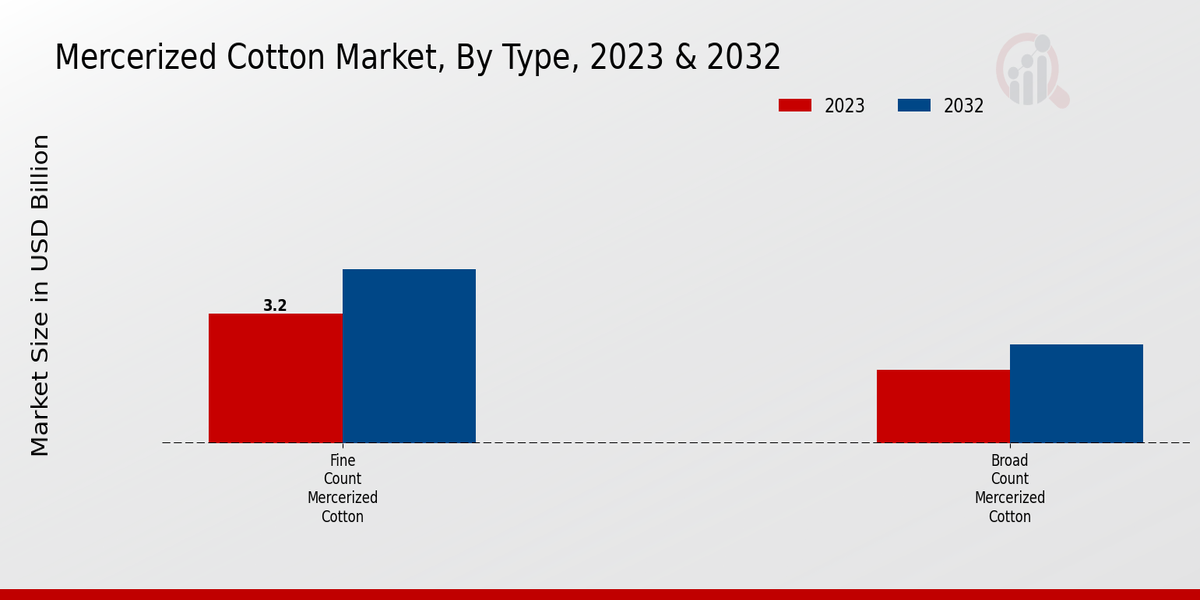 Mercerized Cotton Market, By Type, 2023 & 2032

2023
2032

Market Size in USD Billion

3.2

Fine Count Mercerized Cotton

Broad Count Mercerized Cotton