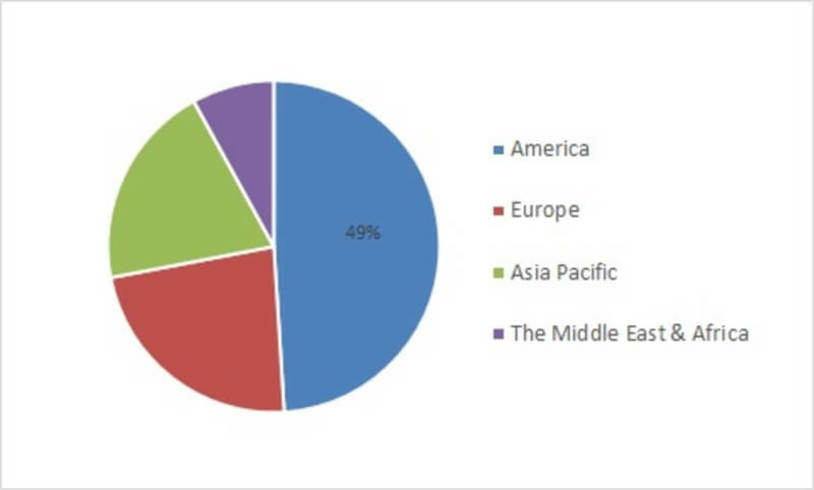 49%

America

Europe

Asia Pacific

The Middle East & Africa