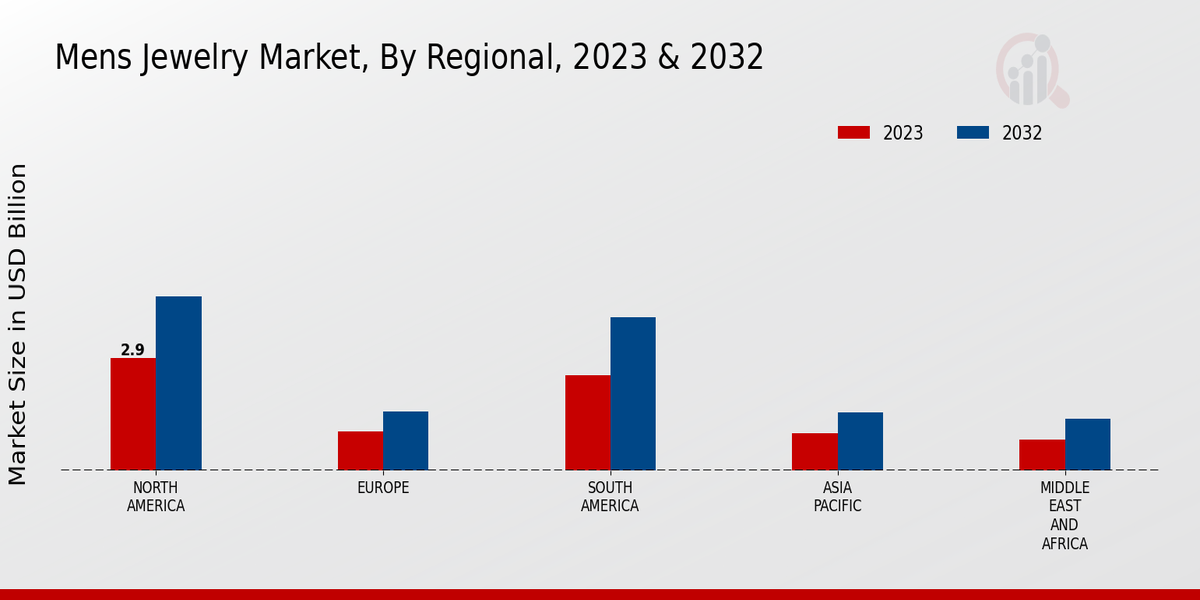 Mens Jewelry Market, By Regional, 2023 & 2032

2023
2032

Market Size in USD Billion

2.9

NORTH AMERICA

EUROPE

SOUTH AMERICA

ASIA PACIFIC

MIDDLE EAST AND AFRICA