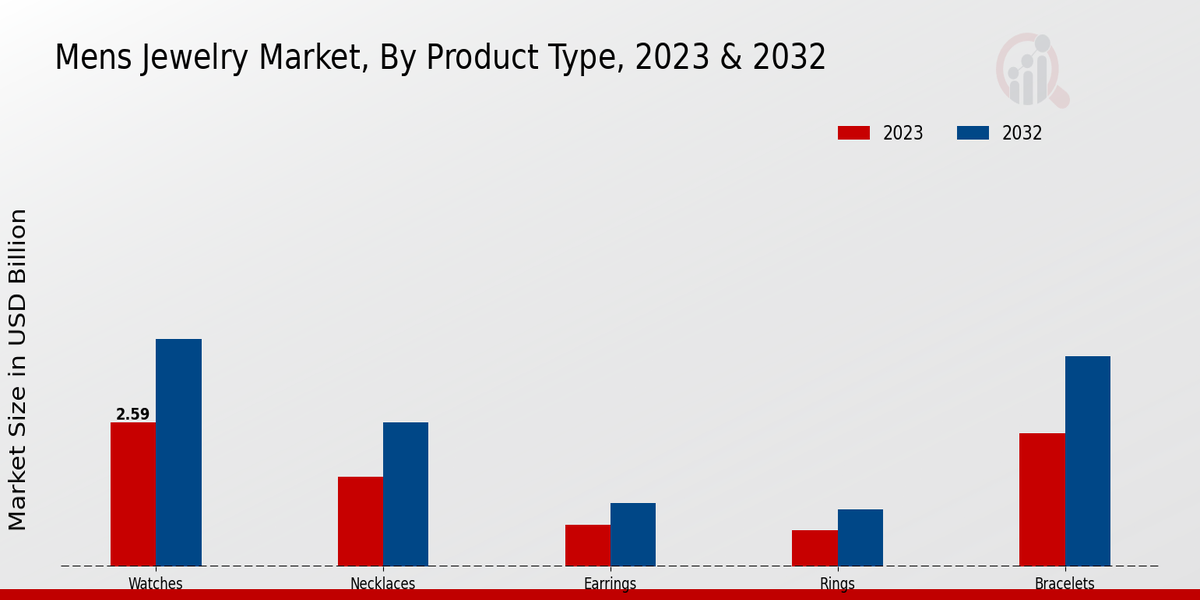 Mens Jewelry Market, By Product Type, 2023 & 2032

2023
2032

Market Size in USD Billion

2.59

Watches
Necklaces
Earrings
Rings
Bracelets