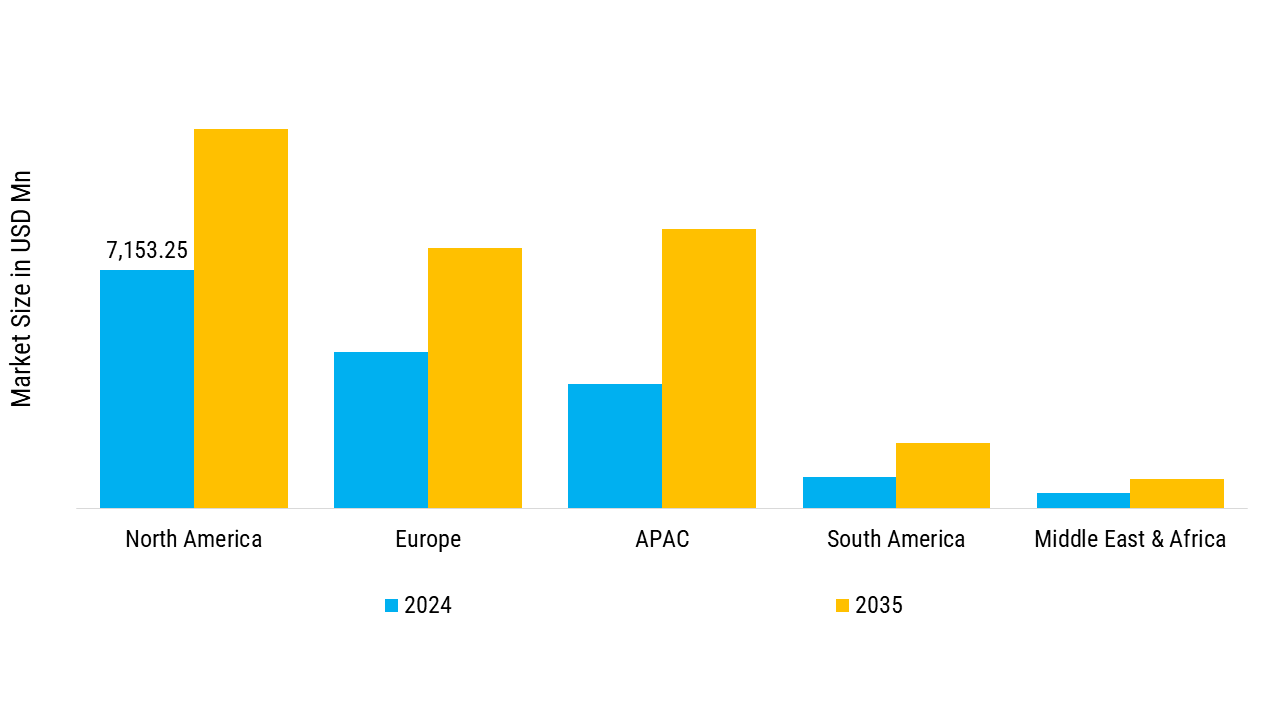 Market Size in USD Mn

7,153.25

North America
Europe
APAC
South America
Middle East & Africa

2024
2035