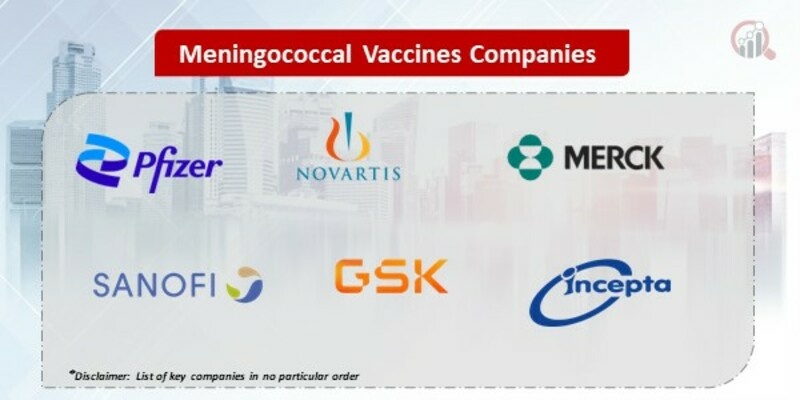 Meningococcal Vaccines Companies

Pfizer

NOVARTIS

MERCK

SANOFI

GSK

incepta

*Disclaimer: List of key companies in no particular order