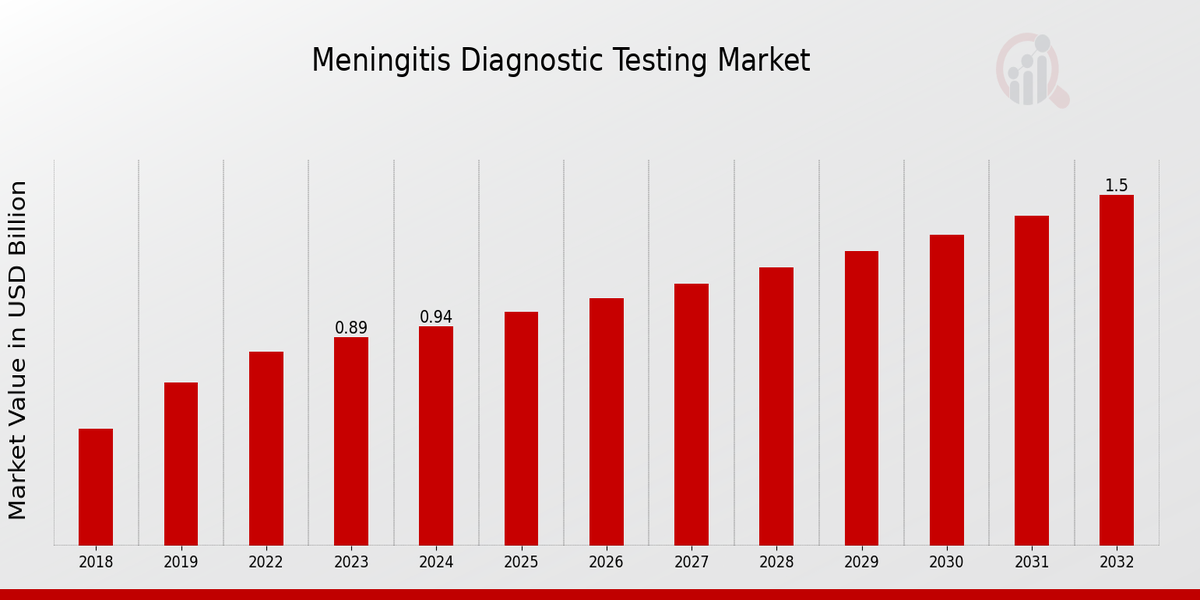 Meningitis Diagnostic Testing Market

Market Value in USD Billion

0.89
0.94
1.5

2018
2019
2022
2023
2024
2025
2026
2027
2028
2029
2030
2031
2032