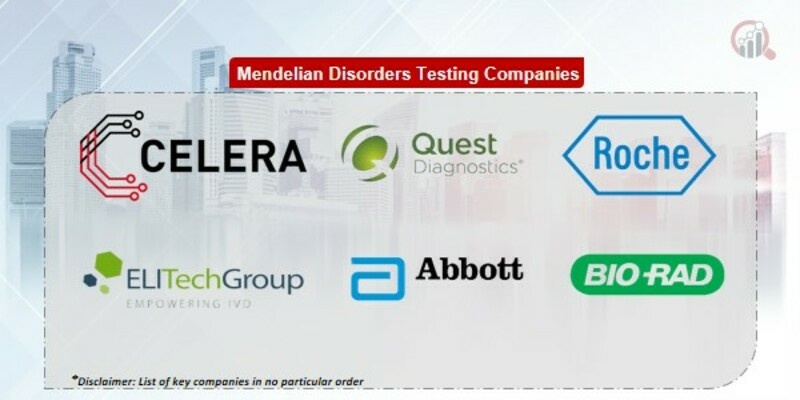 Mendelian Disorders Testing Companies

CELERA

Quest Diagnostics®

Roche

ELITechGroup
EMPOWERING IVD

Abbott

BIO-RAD

*Disclaimer: List of key companies in no particular order