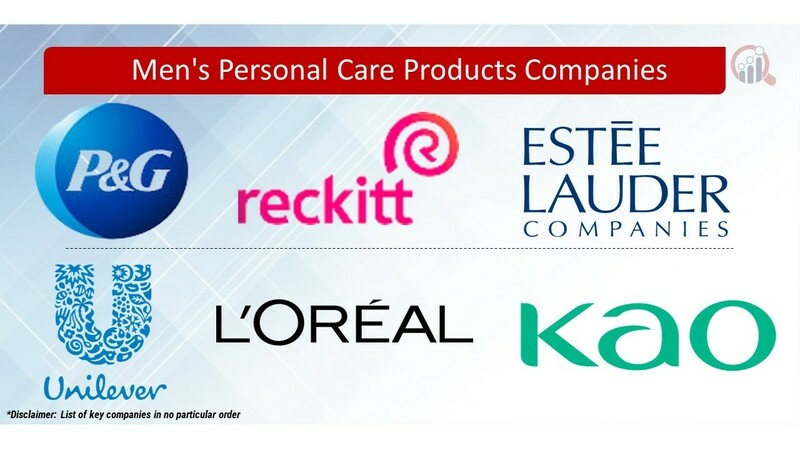 Men's Personal Care Products Companies

P&G

reckitt

ESTĒE
LAUDER
COMPANIES

Unilever

L'ORÉAL

Kao

*Disclaimer: List of key companies in no particular order