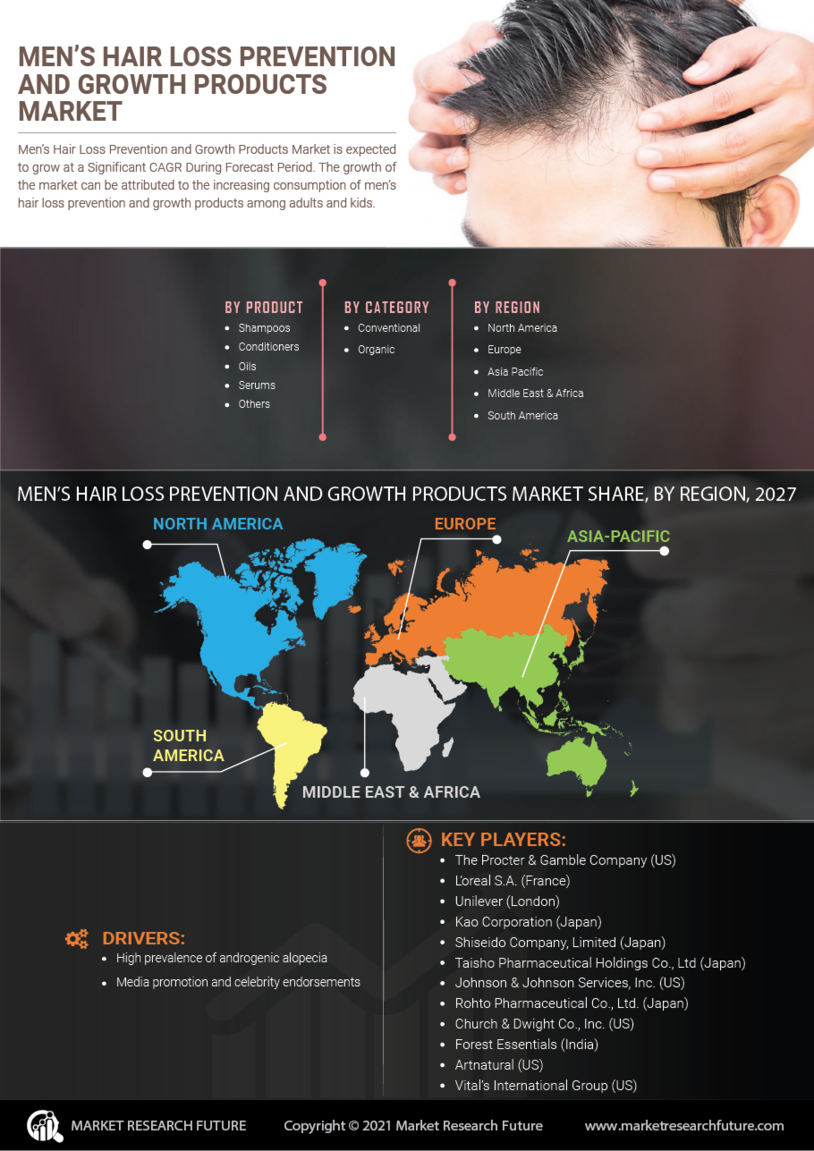 MEN'S HAIR LOSS PREVENTION AND GROWTH PRODUCTS MARKET

Men's Hair Loss Prevention and Growth Products Market is expected to grow at a Significant CAGR During Forecast Period. The growth of the market can be attributed to the increasing consumption of men's hair loss prevention and growth products among adults and kids.

BY PRODUCT
- Shampoos
- Conditioners
- Oils
- Serums
- Others

BY CATEGORY
- Conventional
- Organic

BY REGION
- North America
- Europe
- Asia Pacific
- Middle East & Africa
- South America

MEN'S HAIR LOSS PREVENTION AND GROWTH PRODUCTS MARKET SHARE, BY REGION, 2027

NORTH AMERICA
EUROPE
ASIA-PACIFIC
SOUTH AMERICA
MIDDLE EAST & AFRICA

DRIVERS:
- High prevalence of androgenic alopecia
- Media promotion and celebrity endorsements

KEY PLAYERS:
- The Procter & Gamble Company (US)
- L'oreal S.A. (France)
- Unilever (London)
- Kao Corporation (Japan)
- Shiseido Company, Limited (Japan)
- Taisho Pharmaceutical Holdings Co., Ltd (Japan)
- Johnson & Johnson Services, Inc. (US)
- Rohto Pharmaceutical Co., Ltd. (Japan)
- Church & Dwight Co., Inc. (US)
- Forest Essentials (India)
- Artnatural (US)
- Vital's International Group (US)

MARKET RESEARCH FUTURE
Copyright © 2021 Market Research Future
www.marketresearchfuture.com