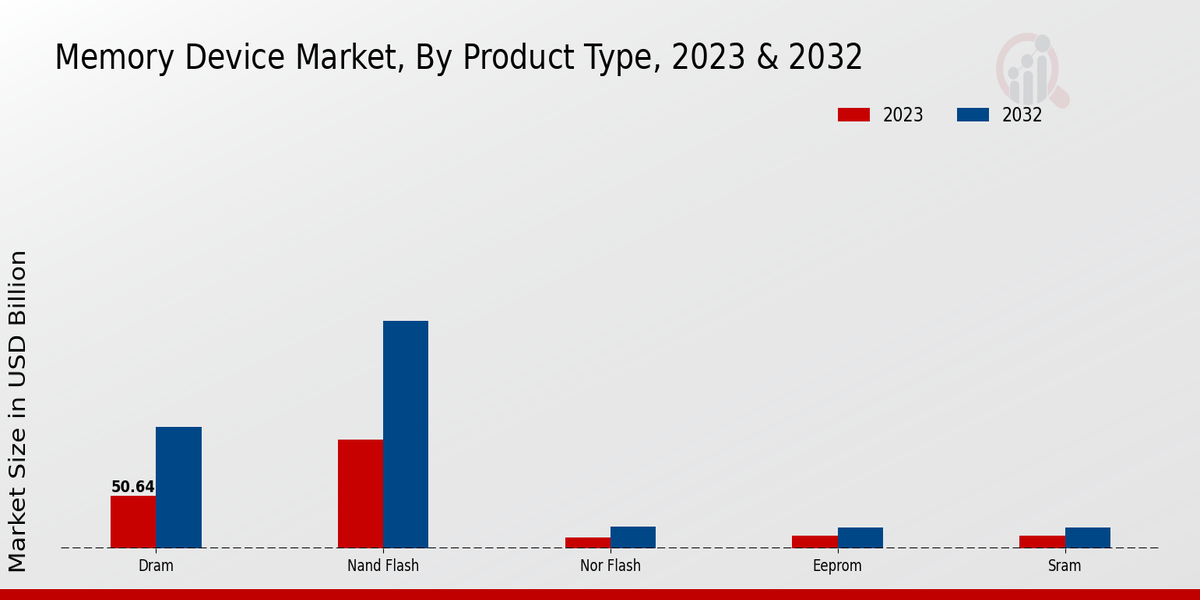 Memory Device Market, By Product Type, 2023 & 2032

2023 2032

Market Size in USD Billion

50.64

Dram
Nand Flash
Nor Flash
Eeprom
Sram