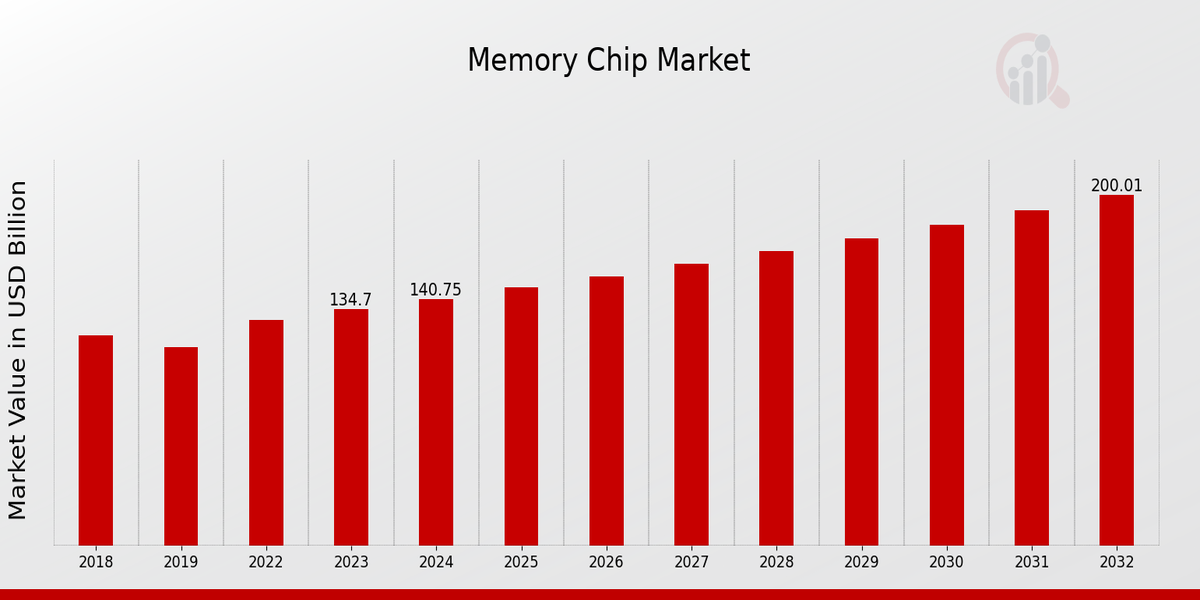 Memory Chip Market

Market Value in USD Billion

134.7
140.75
200.01

2018
2019
2022
2023
2024
2025
2026
2027
2028
2029
2030
2031
2032