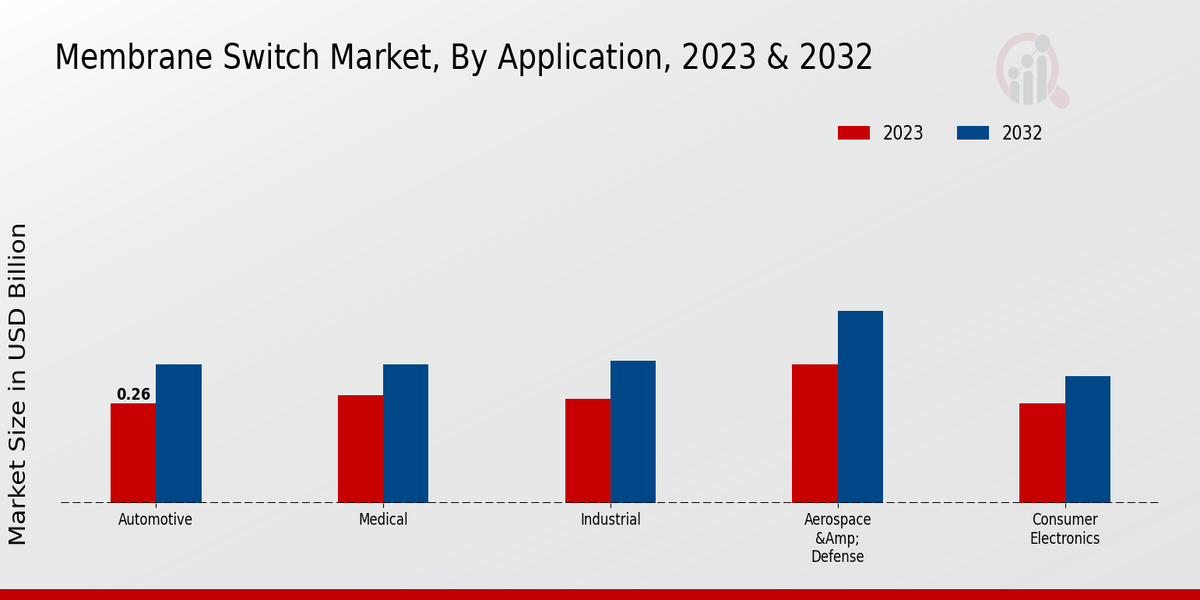 Membrane Switch Market, By Application, 2023 & 2032

2023
2032

Market Size in USD Billion

0.26

Automotive
Medical
Industrial
Aerospace &Amp; Defense
Consumer Electronics