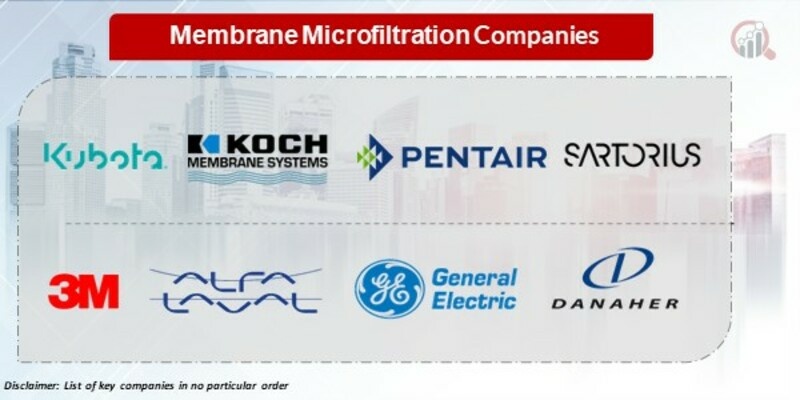 Membrane Microfiltration Companies

Kubota

KOCH MEMBRANE SYSTEMS

PENTAIR

SARTORIUS

3M

ALFA LAVAL

GE General Electric

DANAHER

Disclaimer: List of key companies in no particular order