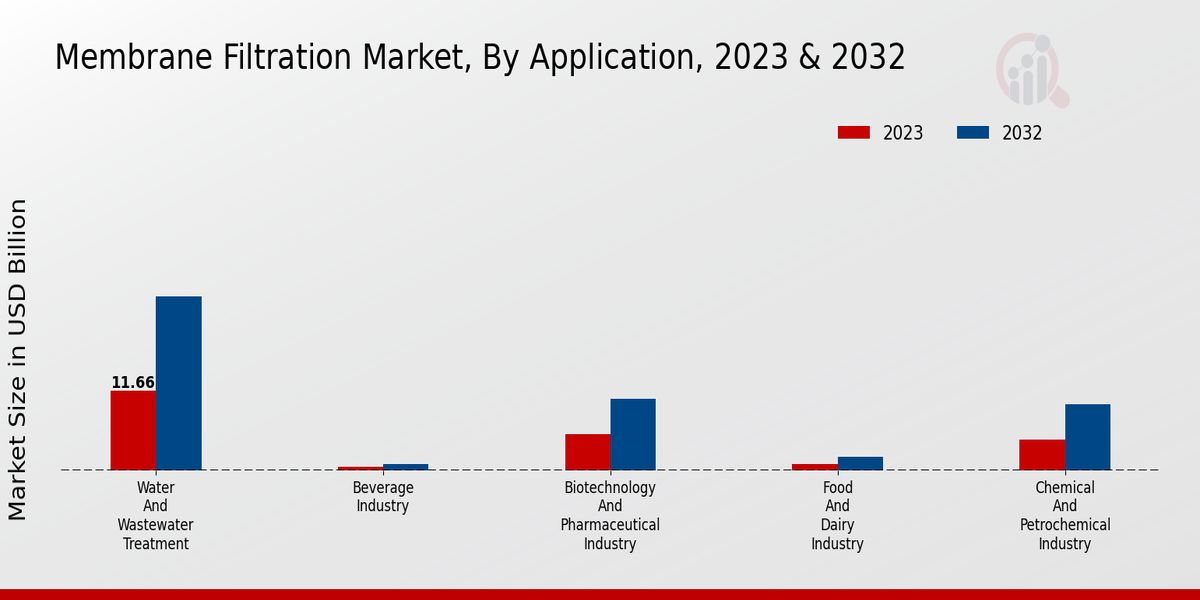 Membrane Filtration Market, By Application, 2023 & 2032

2023
2032

Market Size in USD Billion

11.66

Water And Wastewater Treatment

Beverage Industry

Biotechnology And Pharmaceutical Industry

Food And Dairy Industry

Chemical And Petrochemical Industry