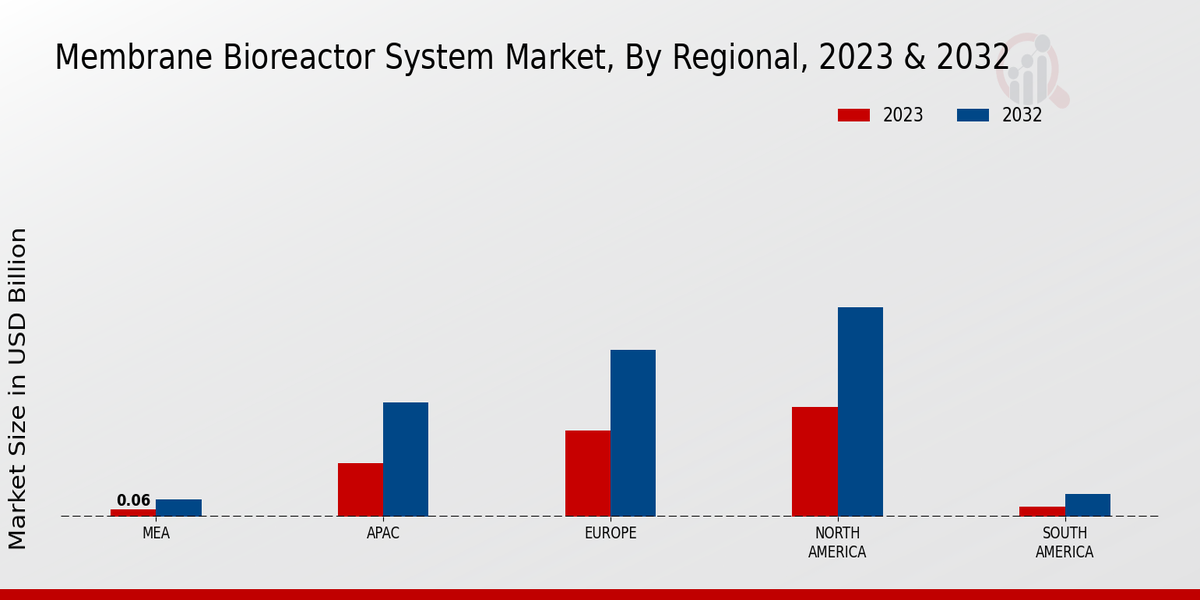 Membrane Bioreactor System Market, By Regional, 2023 & 2032

2023 2032

Market Size in USD Billion

0.06

MEA

APAC

EUROPE

NORTH AMERICA

SOUTH AMERICA