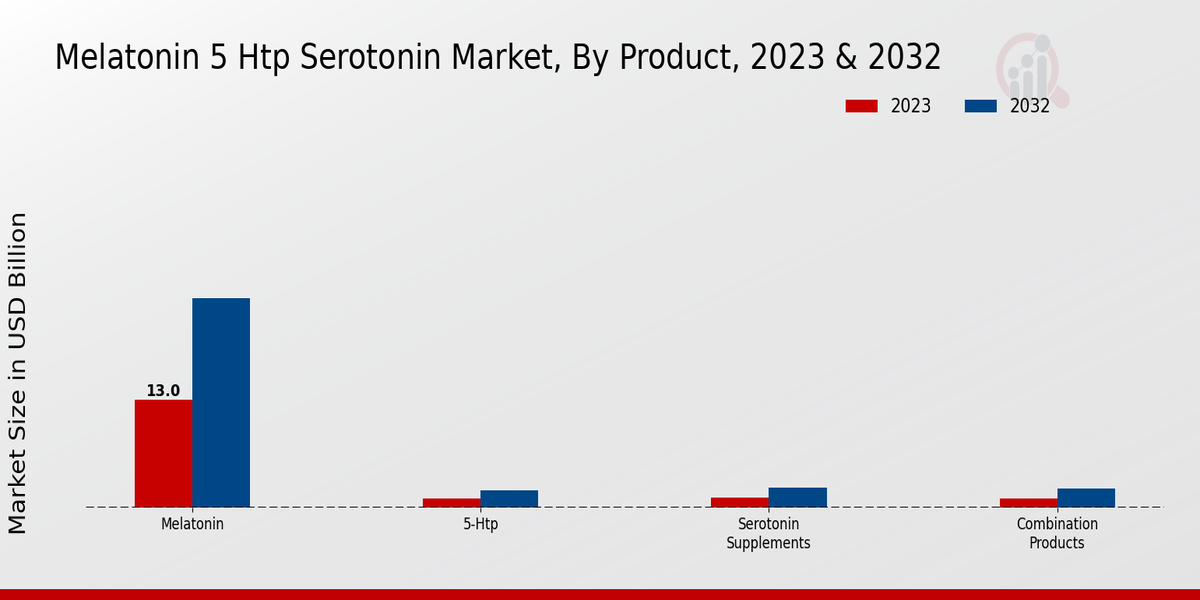 Melatonin 5 Htp Serotonin Market, By Product, 2023 & 2032

2023
2032

Market Size in USD Billion

13.0

Melatonin
5-Htp
Serotonin Supplements
Combination Products