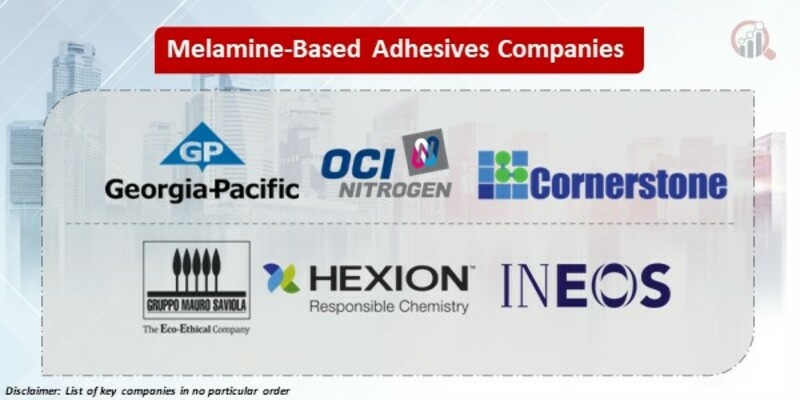 Melamine-Based Adhesives Companies

GP
Georgia-Pacific

OCI
NITROGEN

Cornerstone

GRUPPO MAURO SAVIOLA
The Eco-Ethical Company

HEXION
Responsible Chemistry

INEOS

Disclaimer: List of key companies in no particular order