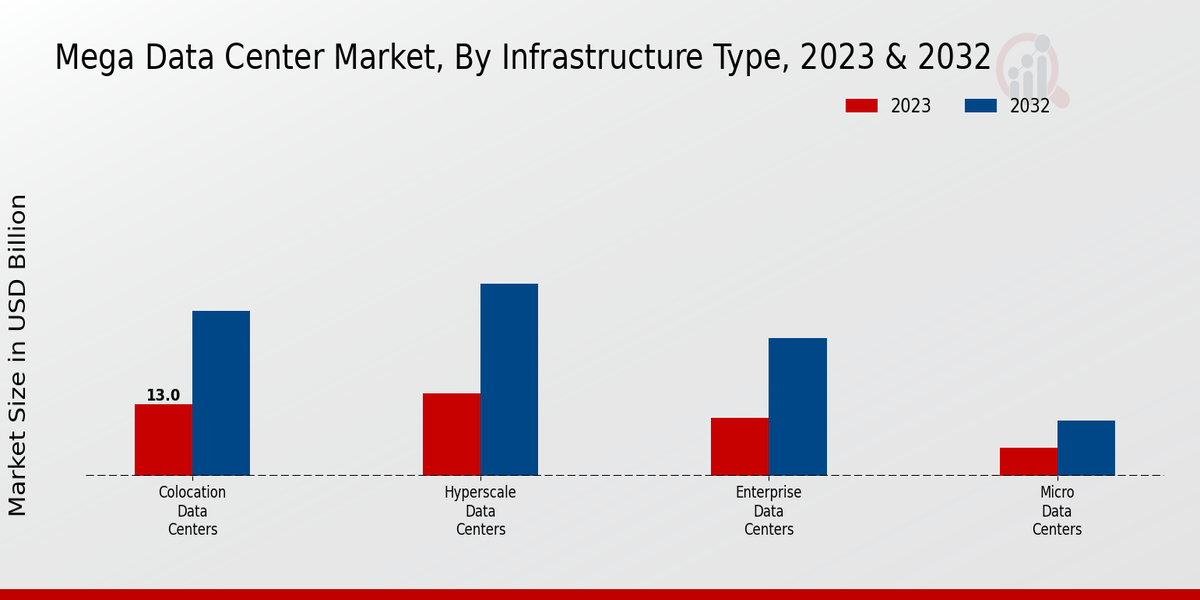 Mega Data Center Market, By Infrastructure Type, 2023 & 2032

2023
2032

Market Size in USD Billion

13.0

Colocation Data Centers
Hyperscale Data Centers
Enterprise Data Centers
Micro Data Centers