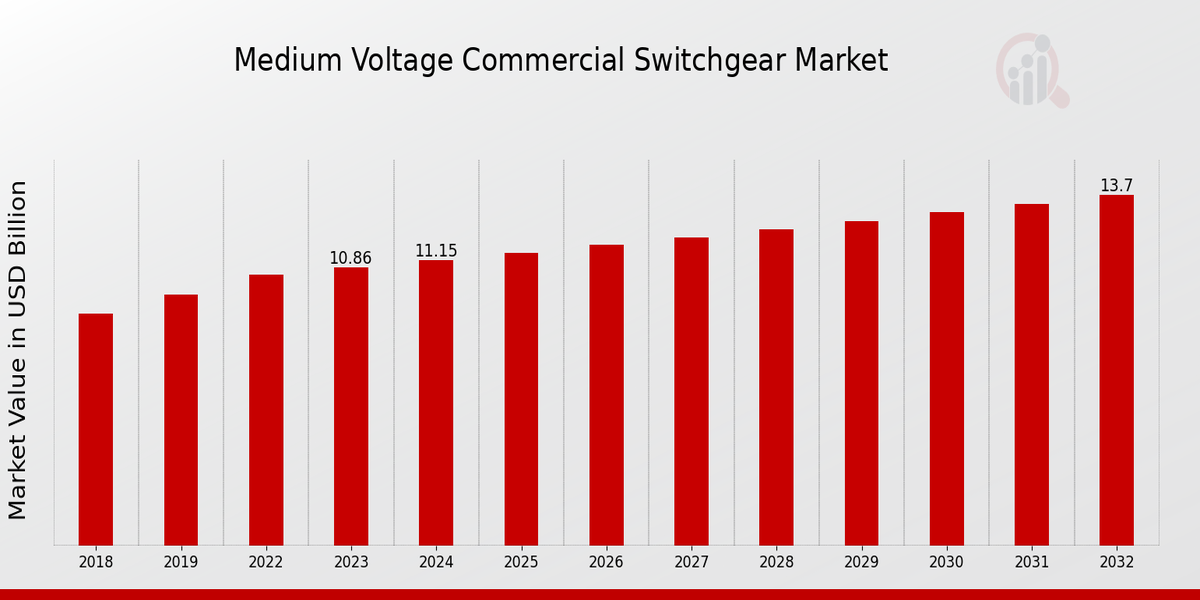 Medium Voltage Commercial Switchgear Market

Market Value in USD Billion

10.86
11.15
13.7

2018
2019
2022
2023
2024
2025
2026
2027
2028
2029
2030
2031
2032