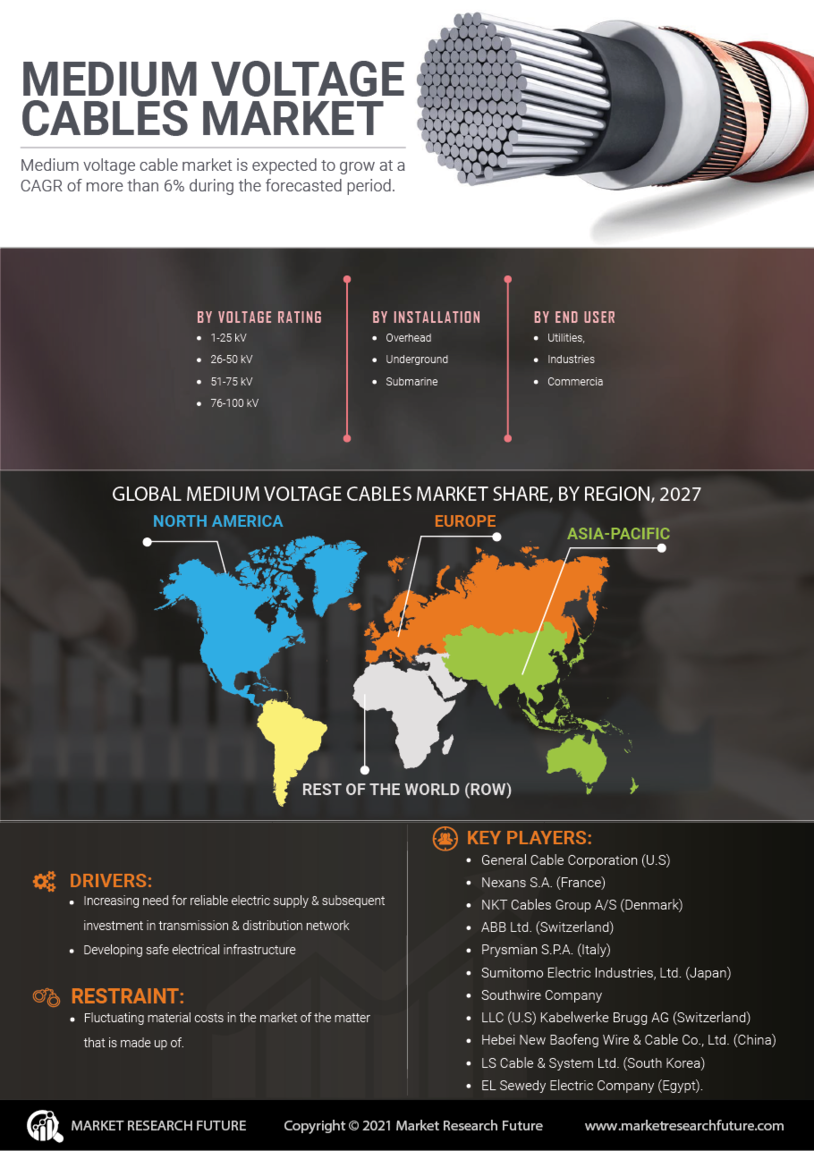 MEDIUM VOLTAGE CABLES MARKET

Medium voltage cable market is expected to grow at a CAGR of more than 6% during the forecasted period.

BY VOLTAGE RATING
- 1-25 kV
- 26-50 kV
- 51-75 kV
- 76-100 kV

BY INSTALLATION
- Overhead
- Underground
- Submarine

BY END USER
- Utilities,
- Industries
- Commercia

GLOBAL MEDIUM VOLTAGE CABLES MARKET SHARE, BY REGION, 2027

NORTH AMERICA

EUROPE

ASIA-PACIFIC

REST OF THE WORLD (ROW)

DRIVERS:
- Increasing need for reliable electric supply & subsequent investment in transmission & distribution network
- Developing safe electrical infrastructure

RESTRAINT:
- Fluctuating material costs in the market of the matter that is made up of.

KEY PLAYERS:
- General Cable Corporation (U.S)
- Nexans S.A. (France)
- NKT Cables Group A/S (Denmark)
- ABB Ltd. (Switzerland)
- Prysmian S.P.A. (Italy)
- Sumitomo Electric Industries, Ltd. (Japan)
- Southwire Company
- LLC (U.S) Kabelwerke Brugg AG (Switzerland)
- Hebei New Baofeng Wire & Cable Co., Ltd. (China)
- LS Cable & System Ltd. (South Korea)
- EL Sewedy Electric Company (Egypt).

MARKET RESEARCH FUTURE

Copyright © 2021 Market Research Future

www.marketresearchfuture.com