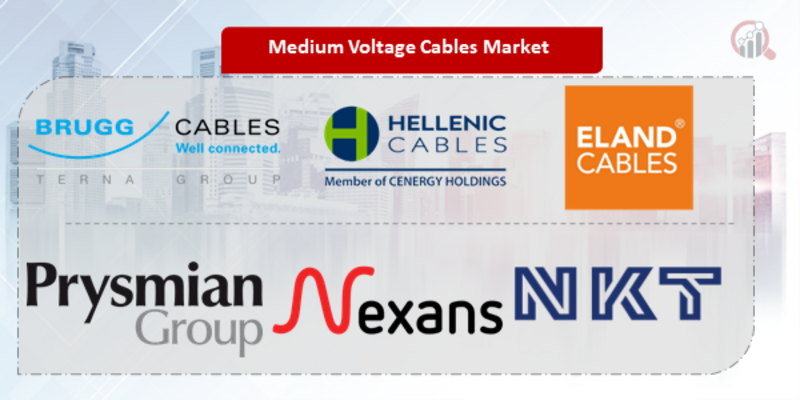 Medium Voltage Cables Market

BRUGG CABLES
Well connected.
TERNA GROUP

HELLENIC CABLES
Member of CENERGY HOLDINGS

ELAND® CABLES

Prysmian Group

Nexans

NKT