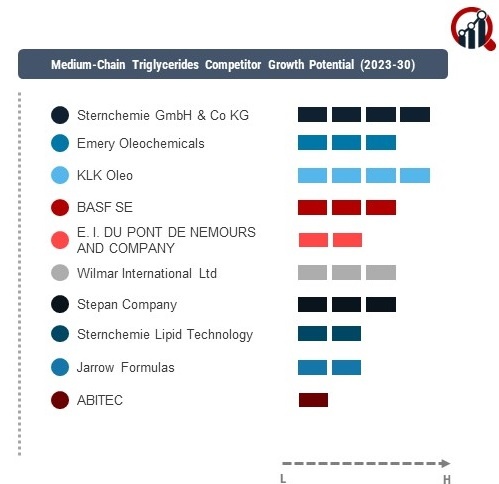 Medium-Chain Triglycerides Competitor Growth Potential (2023-30)

Sternchemie GmbH & Co KG

Emery Oleochemicals

KLK Oleo

BASF SE

E. I. DU PONT DE NEMOURS AND COMPANY

Wilmar International Ltd

Stepan Company

Sternchemie Lipid Technology

Jarrow Formulas

ABITEC

L

H