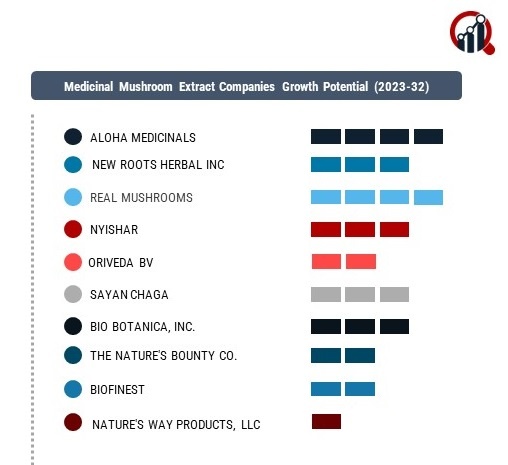 Medicinal Mushroom Extract Companies Growth Potential (2023-32)

ALOHA MEDICINALS

NEW ROOTS HERBAL INC

REAL MUSHROOMS

NYISHAR

ORIVEDA BV

SAYAN CHAGA

BIO BOTANICA, INC.

THE NATURE'S BOUNTY CO.

BIOFINEST

NATURE'S WAY PRODUCTS, LLC