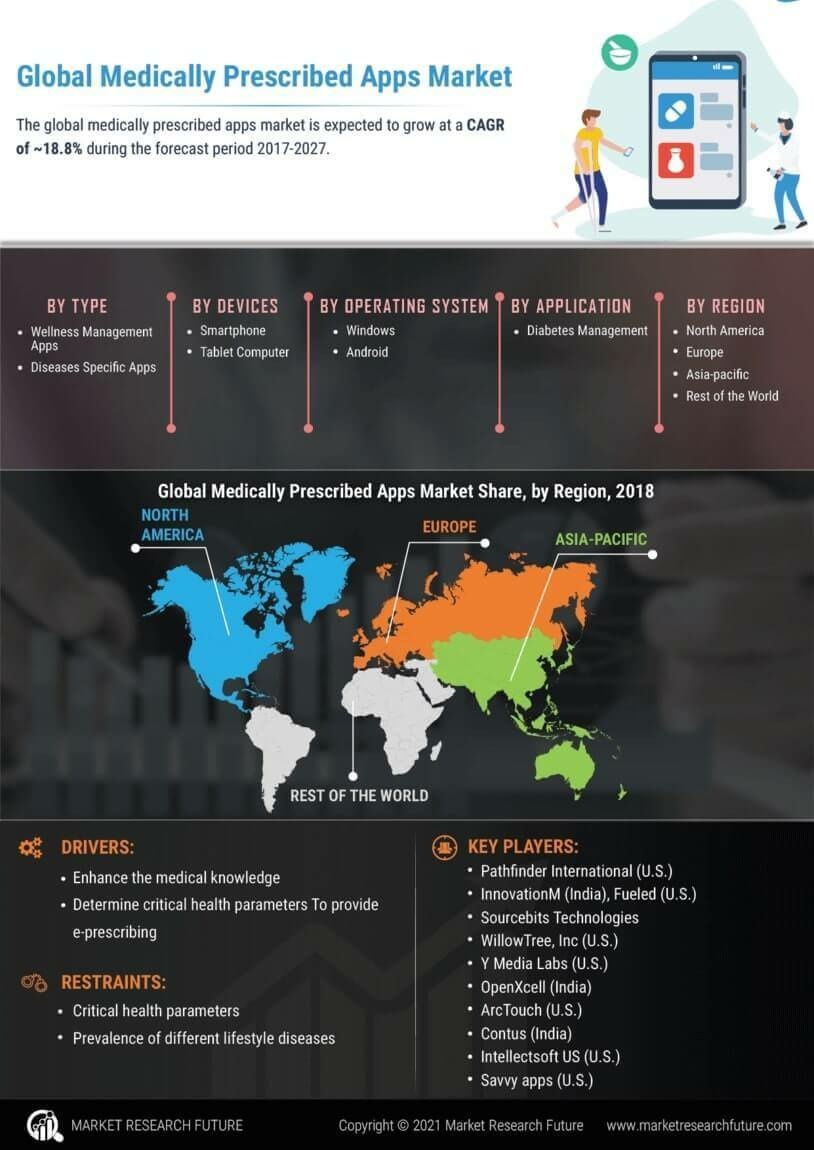 Global Medically Prescribed Apps Market

The global medically prescribed apps market is expected to grow at a CAGR of ~18.8% during the forecast period 2017-2027.

BY TYPE
- Wellness Management Apps
- Diseases Specific Apps

BY DEVICES
- Smartphone
- Tablet Computer

BY OPERATING SYSTEM
- Windows
- Android

BY APPLICATION
- Diabetes Management

BY REGION
- North America
- Europe
- Asia-pacific
- Rest of the World

Global Medically Prescribed Apps Market Share, by Region, 2018

NORTH AMERICA
EUROPE
ASIA-PACIFIC
REST OF THE WORLD

DRIVERS:
- Enhance the medical knowledge
- Determine critical health parameters To provide e-prescribing

RESTRAINTS:
- Critical health parameters
- Prevalence of different lifestyle diseases

KEY PLAYERS:
- Pathfinder International (U.S.)
- InnovationM (India), Fueled (U.S.)
- Sourcebits Technologies
- WillowTree, Inc (U.S.)
- Y Media Labs (U.S.)
- OpenXcell (India)
- ArcTouch (U.S.)
- Contus (India)
- Intellectsoft US (U.S.)
- Savvy apps (U.S.)

MARKET RESEARCH FUTURE
Copyright © 2021 Market Research Future
www.marketresearchfuture.com