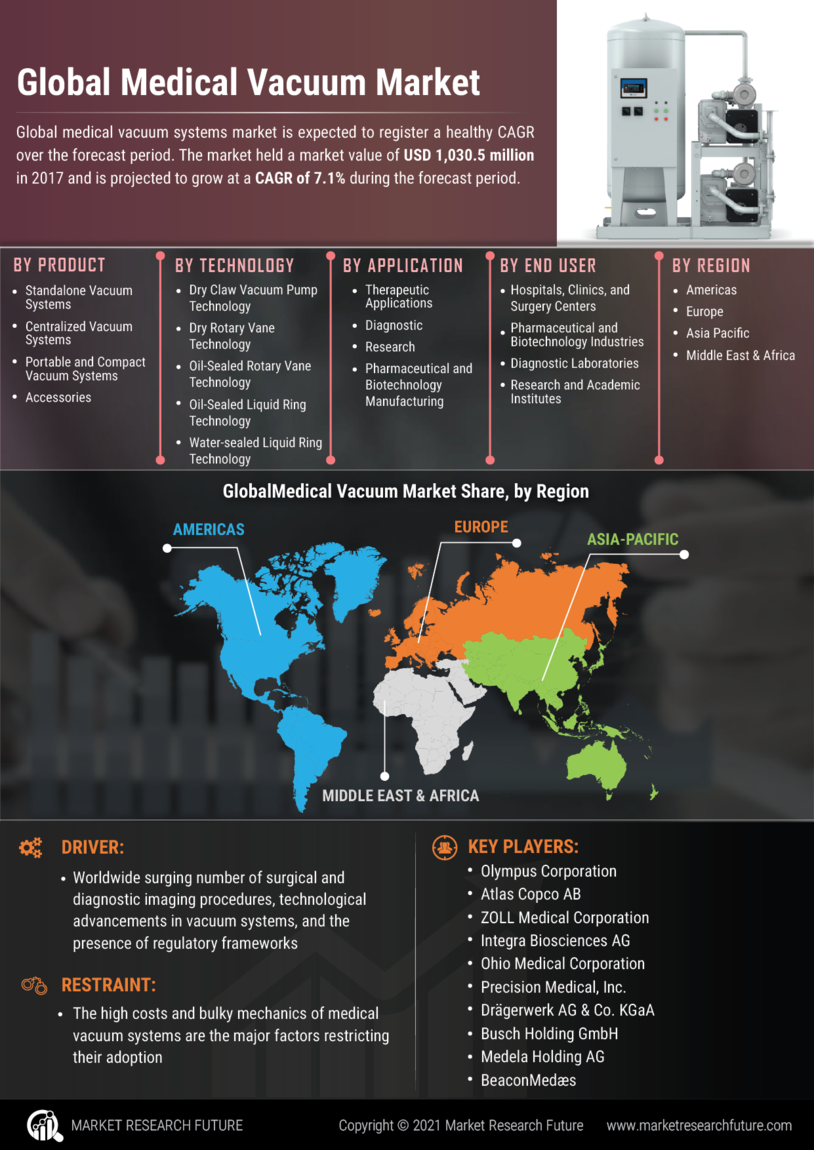 Global Medical Vacuum Market

Global medical vacuum systems market is expected to register a healthy CAGR over the forecast period. The market held a market value of USD 1,030.5 million in 2017 and is projected to grow at a CAGR of 7.1% during the forecast period.

BY PRODUCT
- Standalone Vacuum Systems
- Centralized Vacuum Systems
- Portable and Compact Vacuum Systems
- Accessories

BY TECHNOLOGY
- Dry Claw Vacuum Pump Technology
- Dry Rotary Vane Technology
- Oil-Sealed Rotary Vane Technology
- Oil-Sealed Liquid Ring Technology
- Water-sealed Liquid Ring Technology

BY APPLICATION
- Therapeutic Applications
- Diagnostic
- Research
- Pharmaceutical and Biotechnology Manufacturing

BY END USER
- Hospitals, Clinics, and Surgery Centers
- Pharmaceutical and Biotechnology Industries
- Diagnostic Laboratories
- Research and Academic Institutes

BY REGION
- Americas
- Europe
- Asia Pacific
- Middle East & Africa

GlobalMedical Vacuum Market Share, by Region

AMERICAS
EUROPE
ASIA-PACIFIC
MIDDLE EAST & AFRICA

DRIVER:
- Worldwide surging number of surgical and diagnostic imaging procedures, technological advancements in vacuum systems, and the presence of regulatory frameworks

RESTRAINT:
- The high costs and bulky mechanics of medical vacuum systems are the major factors restricting their adoption

KEY PLAYERS:
- Olympus Corporation
- Atlas Copco AB
- ZOLL Medical Corporation
- Integra Biosciences AG
- Ohio Medical Corporation
- Precision Medical, Inc.
- Drägerwerk AG & Co. KGaA
- Busch Holding GmbH
- Medela Holding AG
- BeaconMedæs

MARKET RESEARCH FUTURE
Copyright © 2021 Market Research Future
www.marketresearchfuture.com