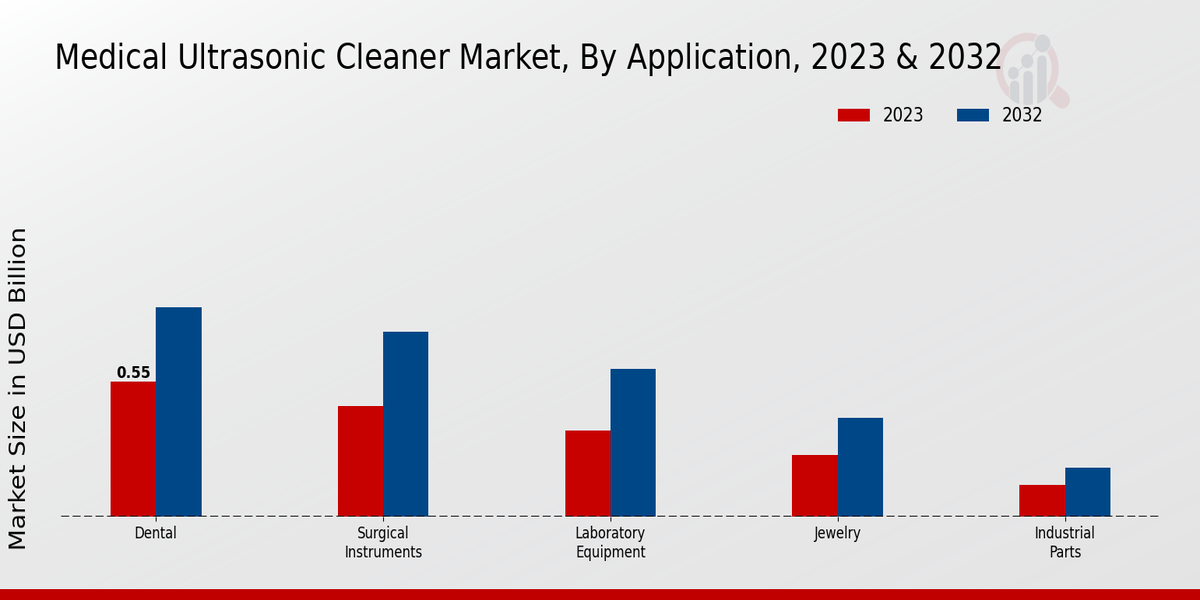 Medical Ultrasonic Cleaner Market, By Application, 2023 & 2032

2023
2032

Market Size in USD Billion

0.55

Dental
Surgical Instruments
Laboratory Equipment
Jewelry
Industrial Parts