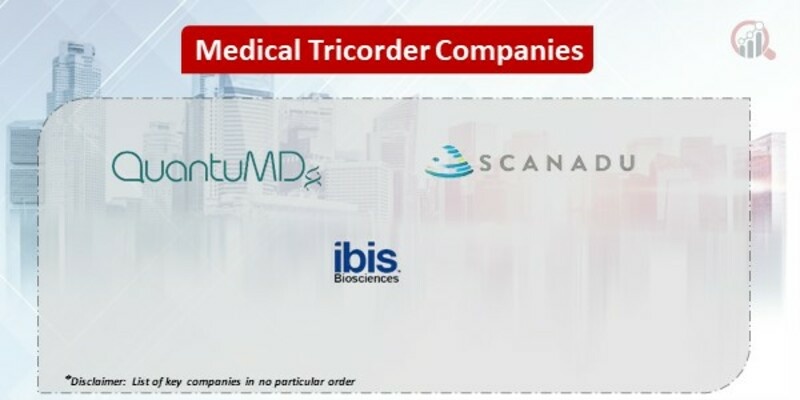 Medical Tricorder Companies

QuantuMDx

SCANADU

ibis
Biosciences

*Disclaimer: List of key companies in no particular order