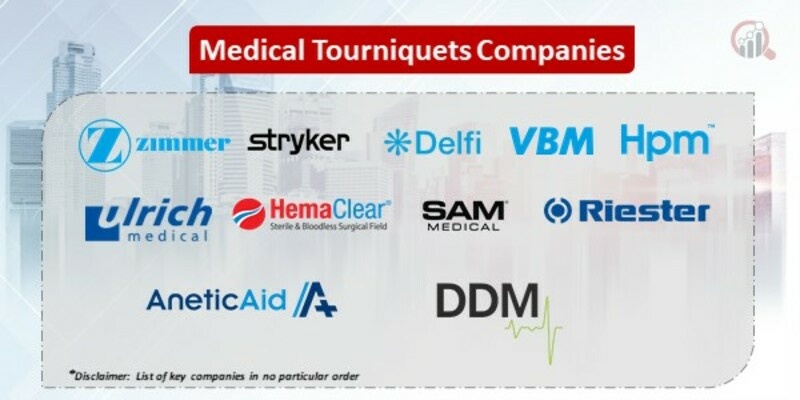 Medical Tourniquets Companies

zimmer
stryker
Delfi
VBM
Hpm™

ulrich medical
HemaClear® Sterile & Bloodless Surgical Field
SAM® MEDICAL
Riester

AneticAid
DDM

*Disclaimer: List of key companies in no particular order