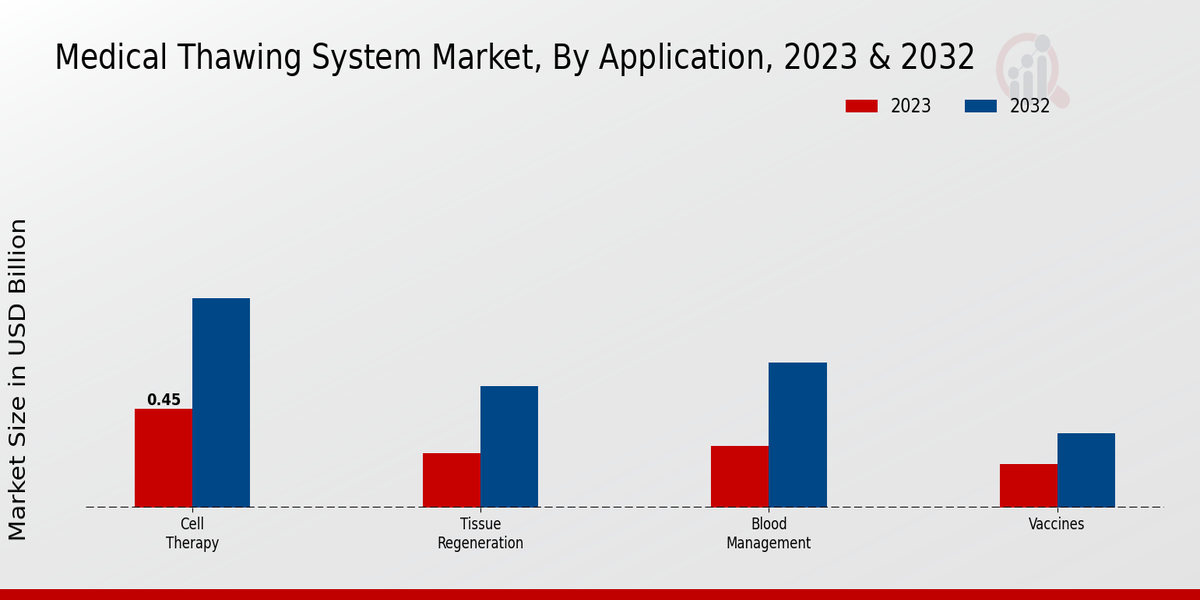 Medical Thawing System Market, By Application, 2023 & 2032

2023 2032

Market Size in USD Billion

0.45

Cell Therapy

Tissue Regeneration

Blood Management

Vaccines